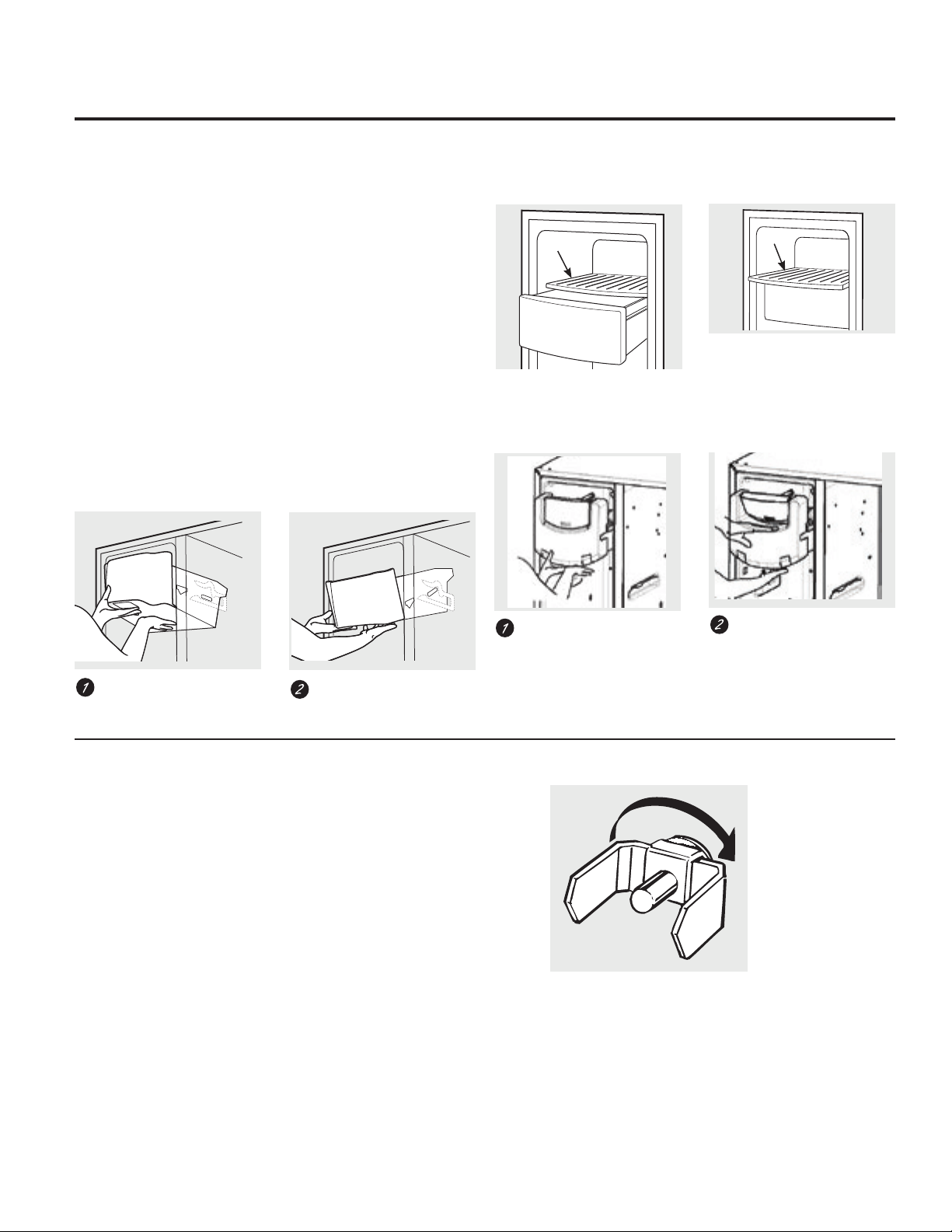 1

2

1

2