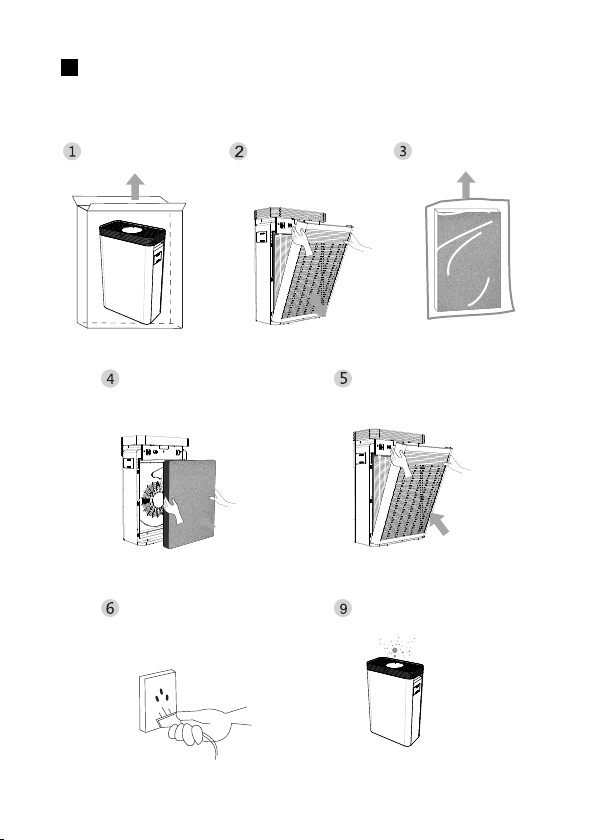 1

2

3

4

5

6

9