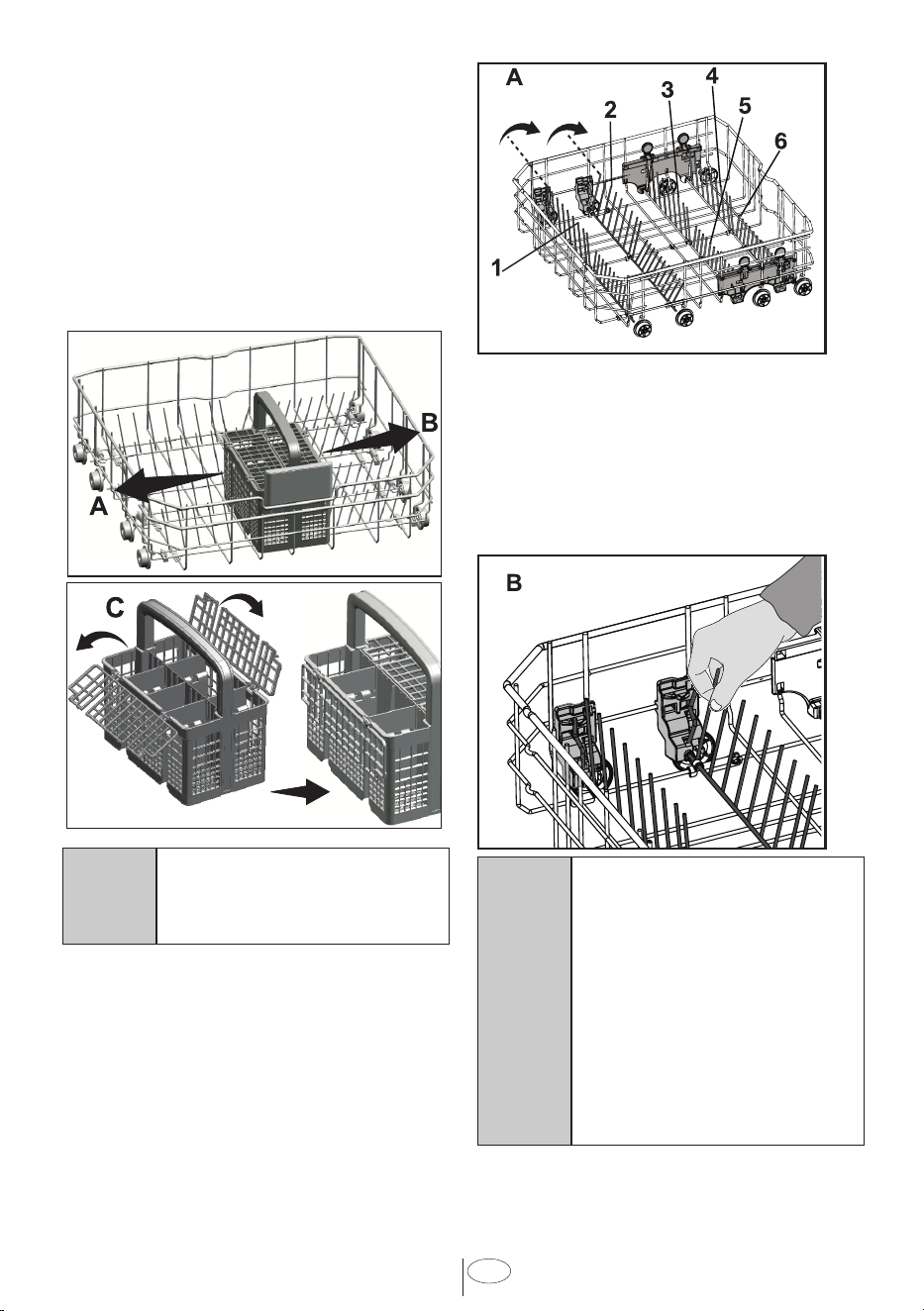 A
B
C
A
1
2
3
4
5
6
B