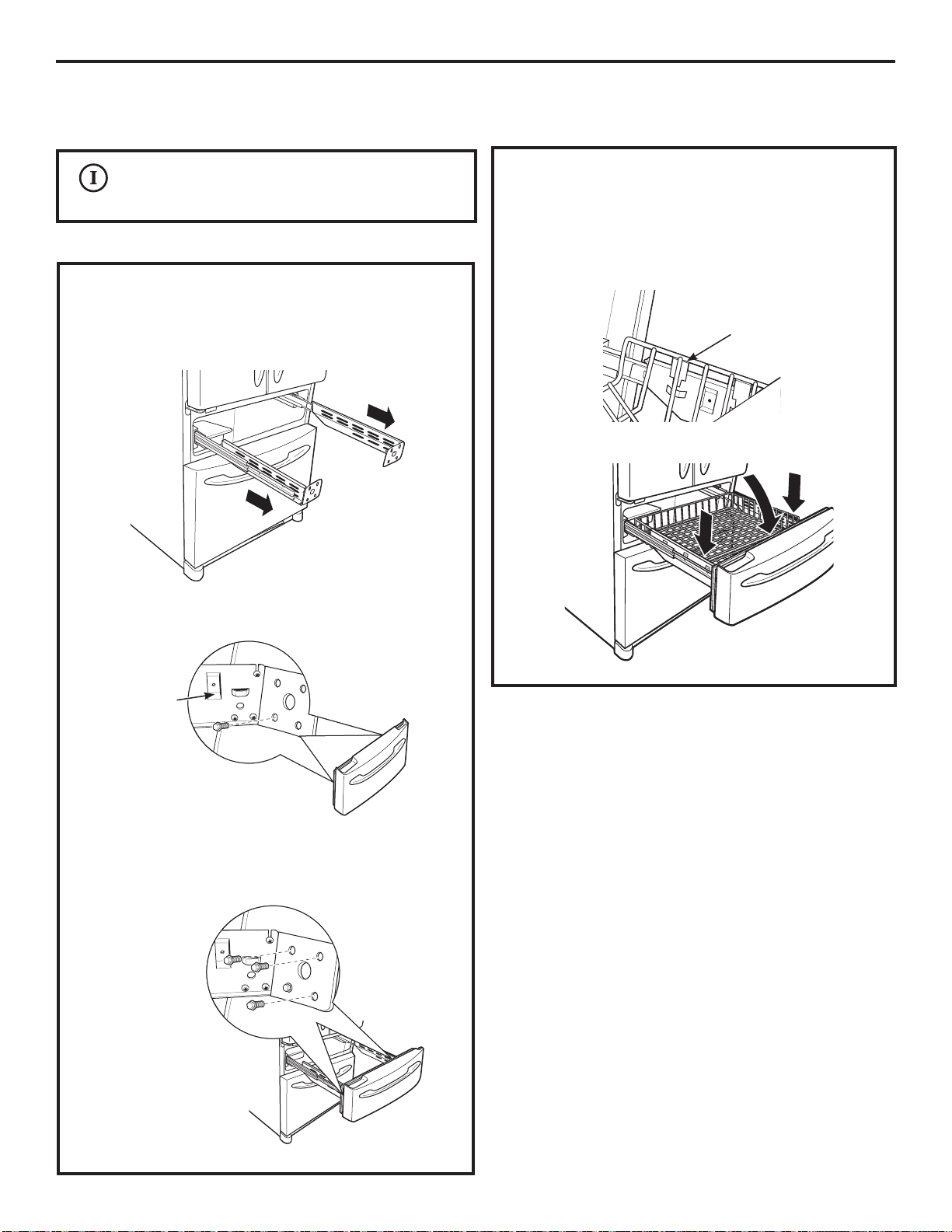 I