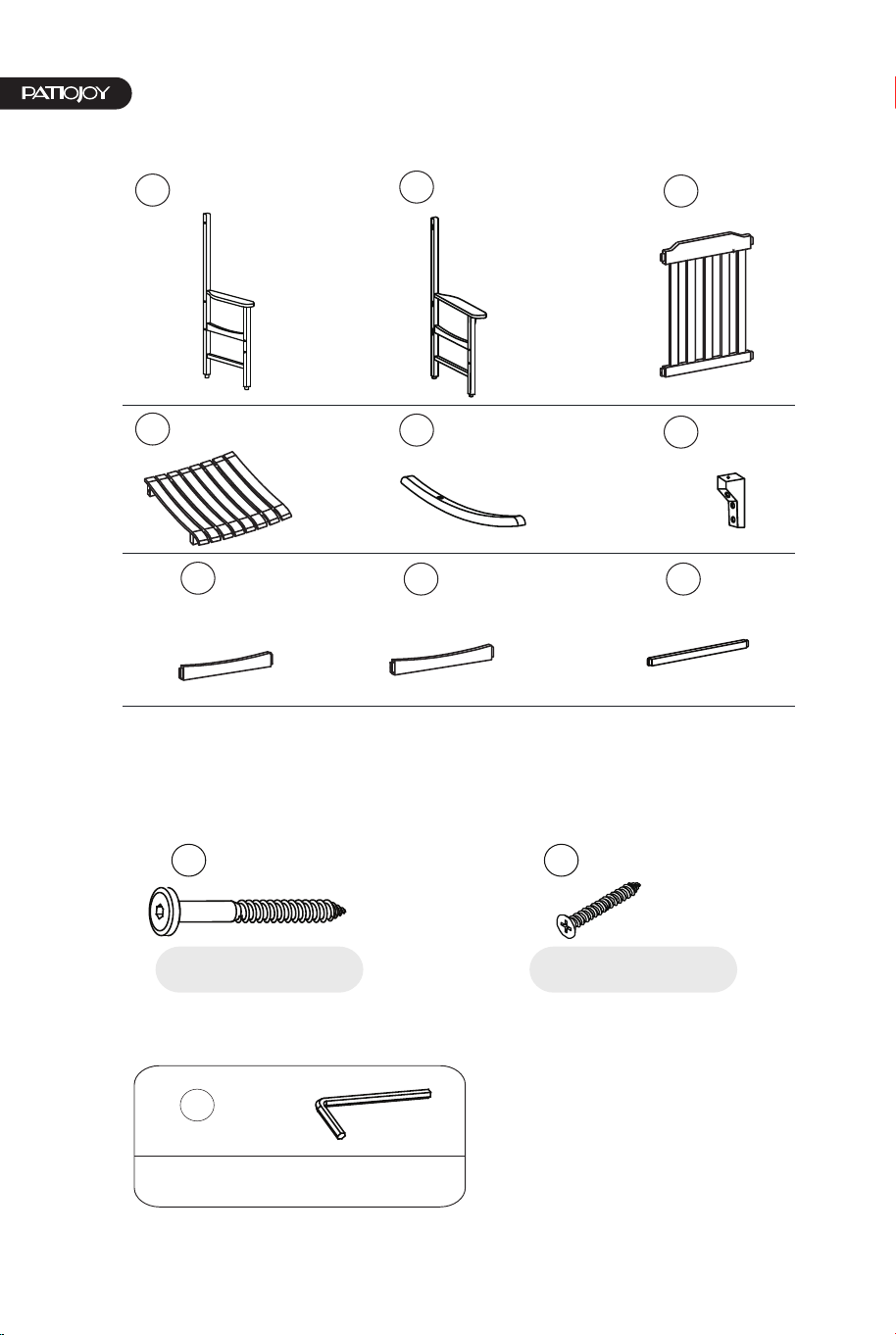 PATIOJOY