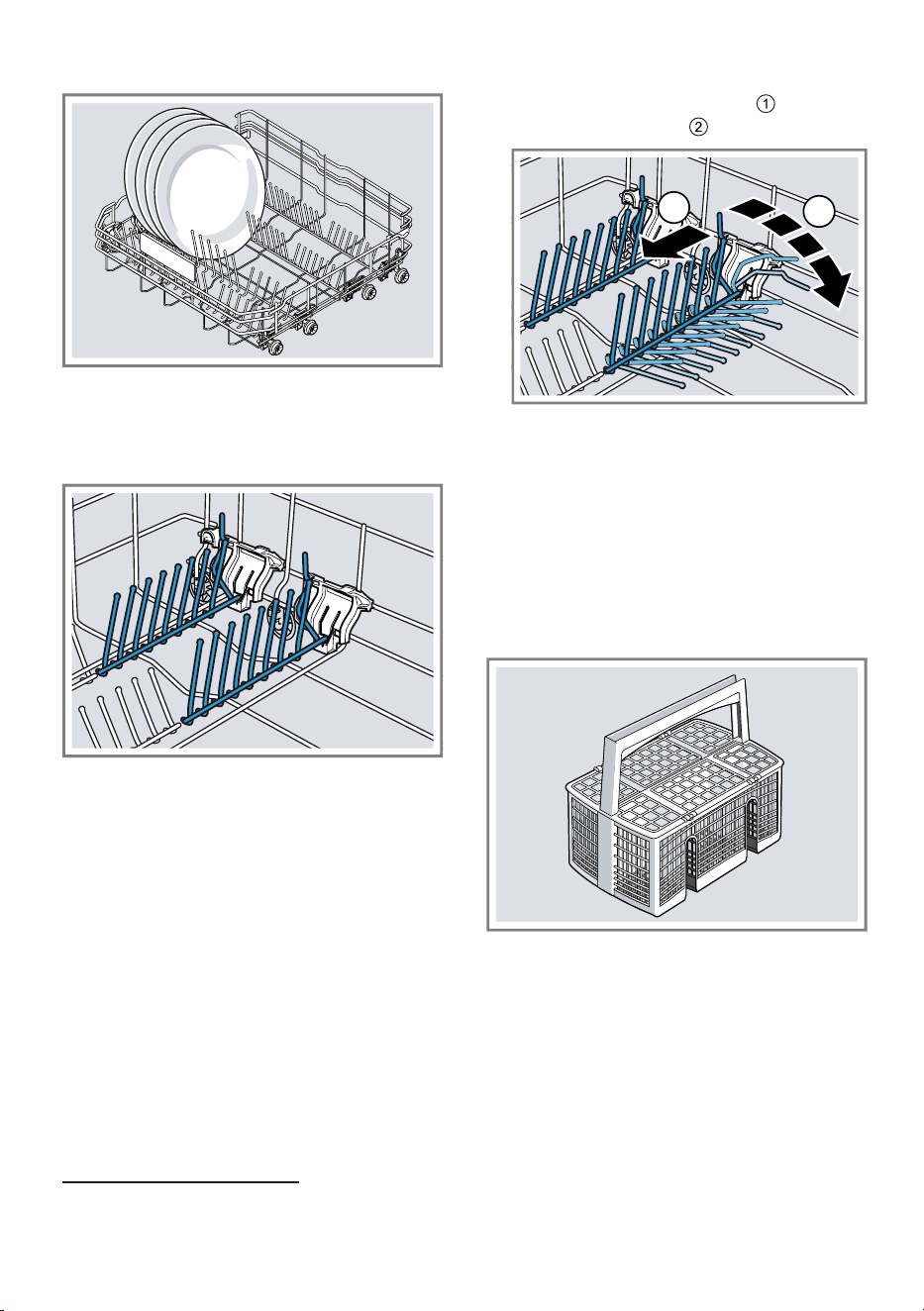 ①
②