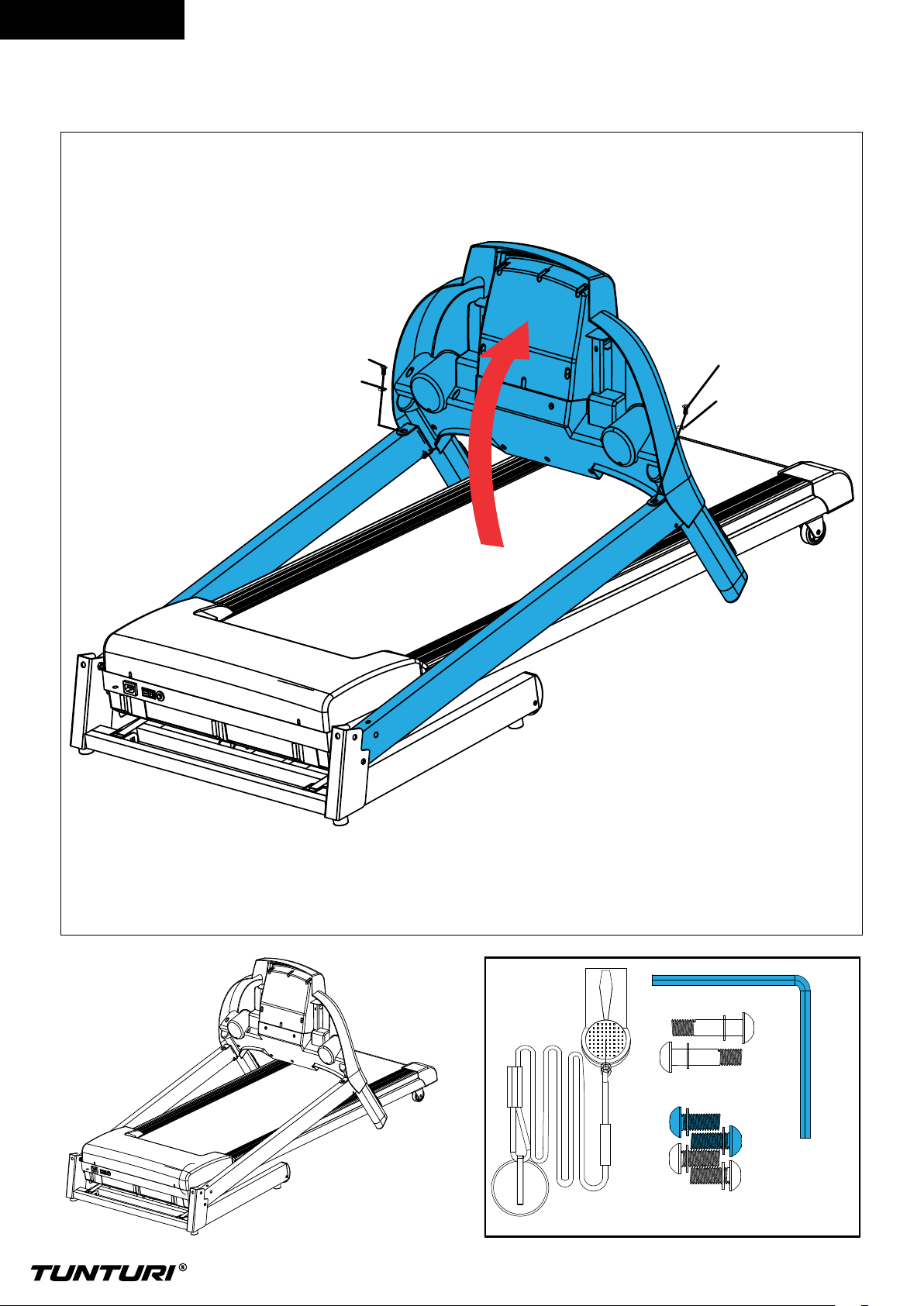 TUNTURI®