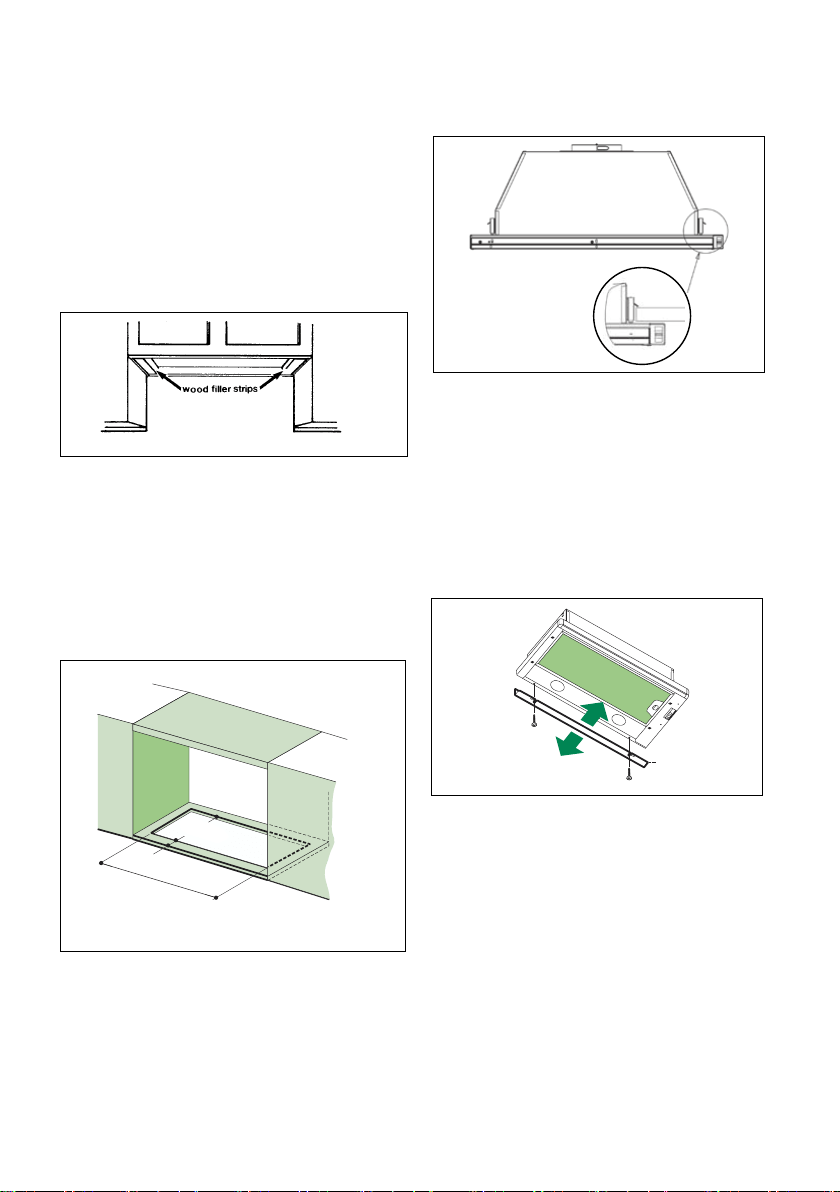 wood filler strips