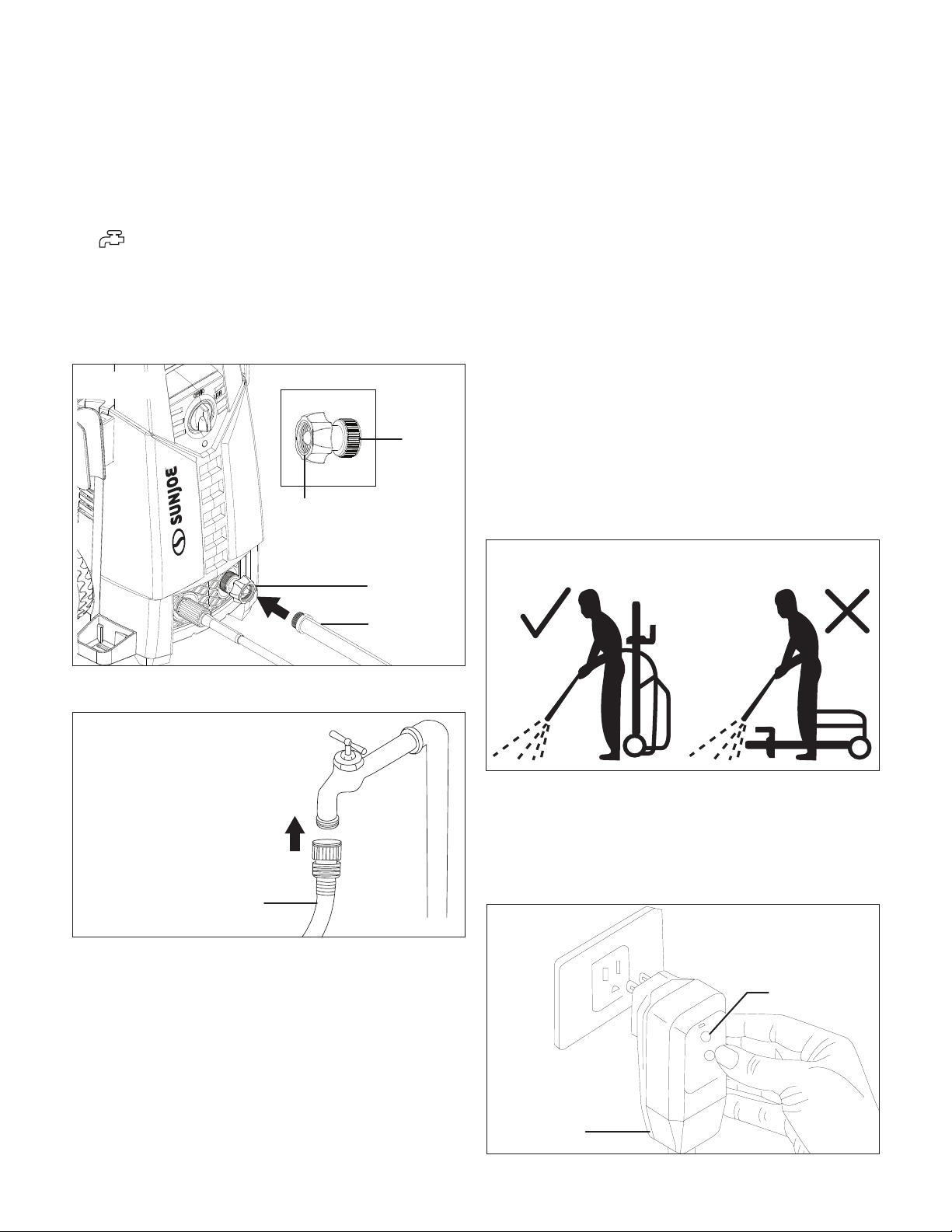 SUNJOE