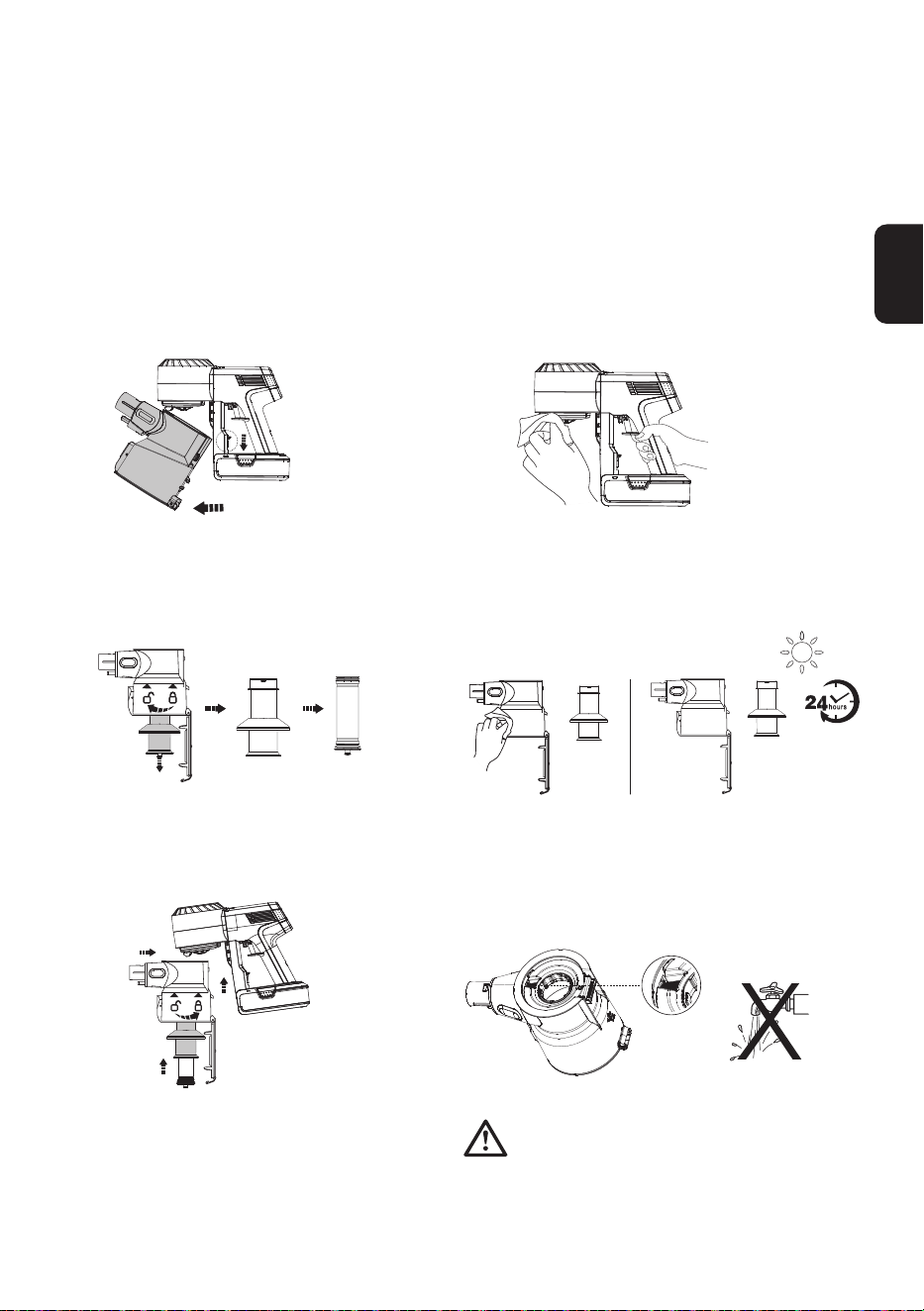 24 hours