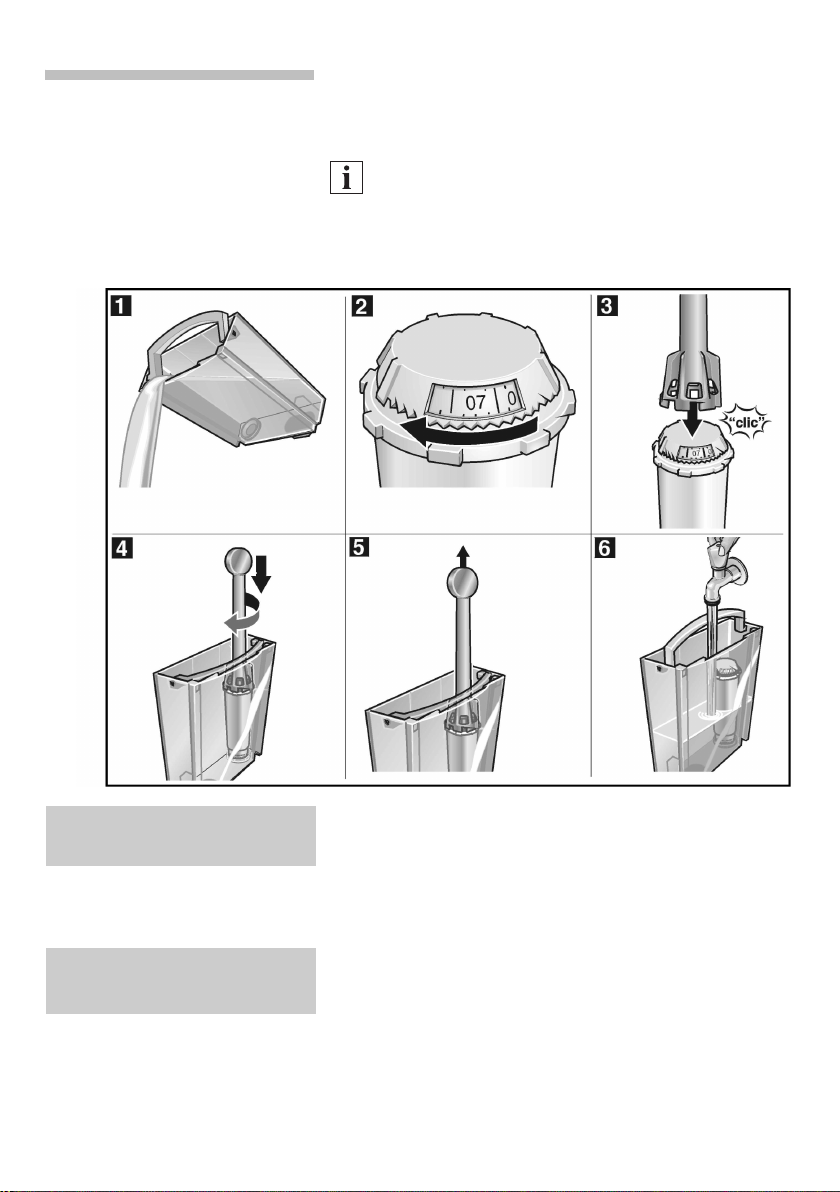 i

1

2

07 0

3

"clic"

07

4

5

6