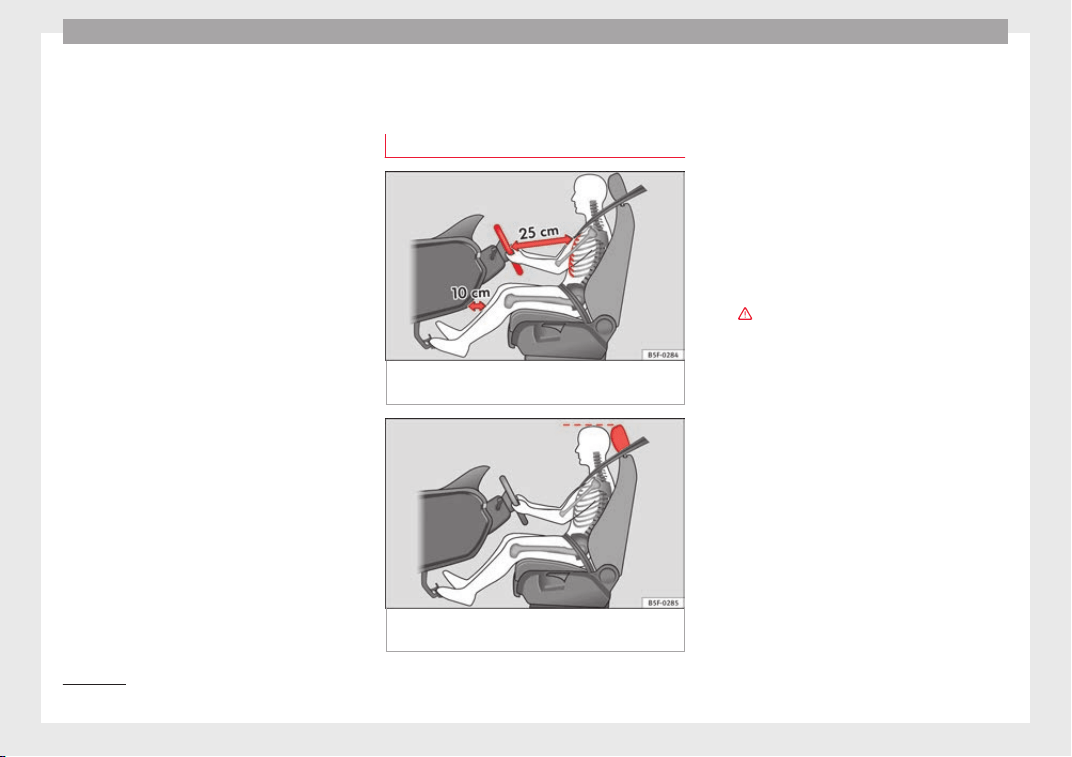 25 cm

10 cm

B5F-0284

B5F-0285