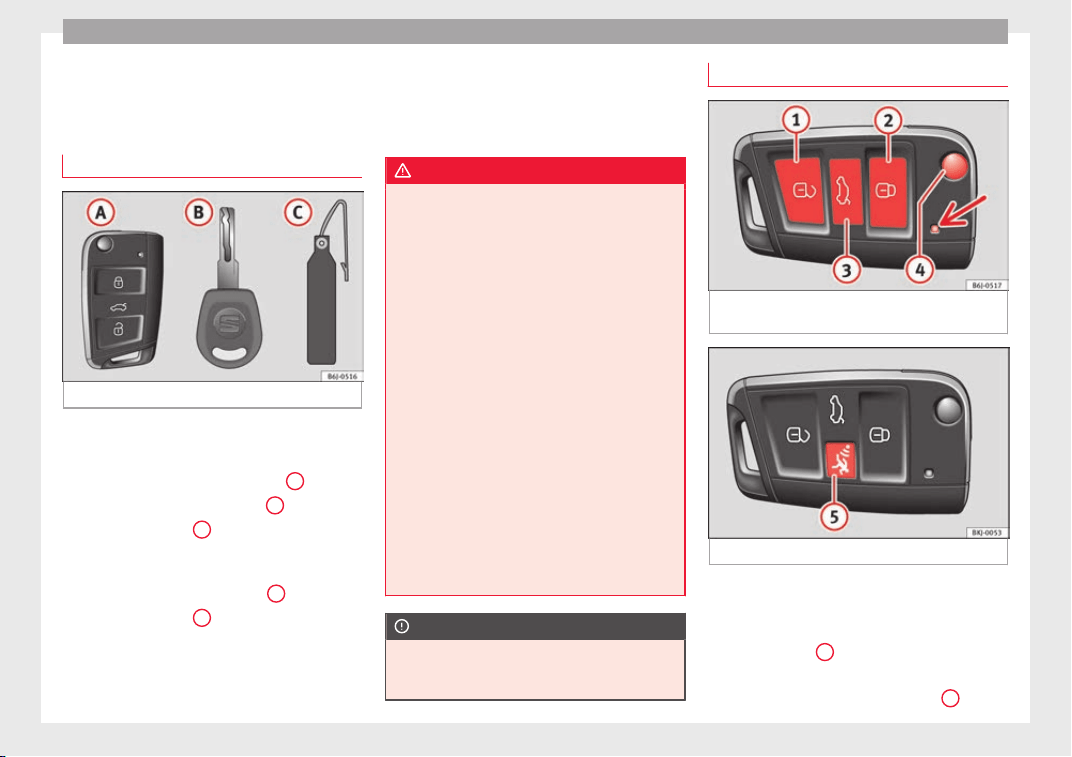 A

B

C

B6J-0516

1

2

3

4

B6J-0517

5

BKJ-0053