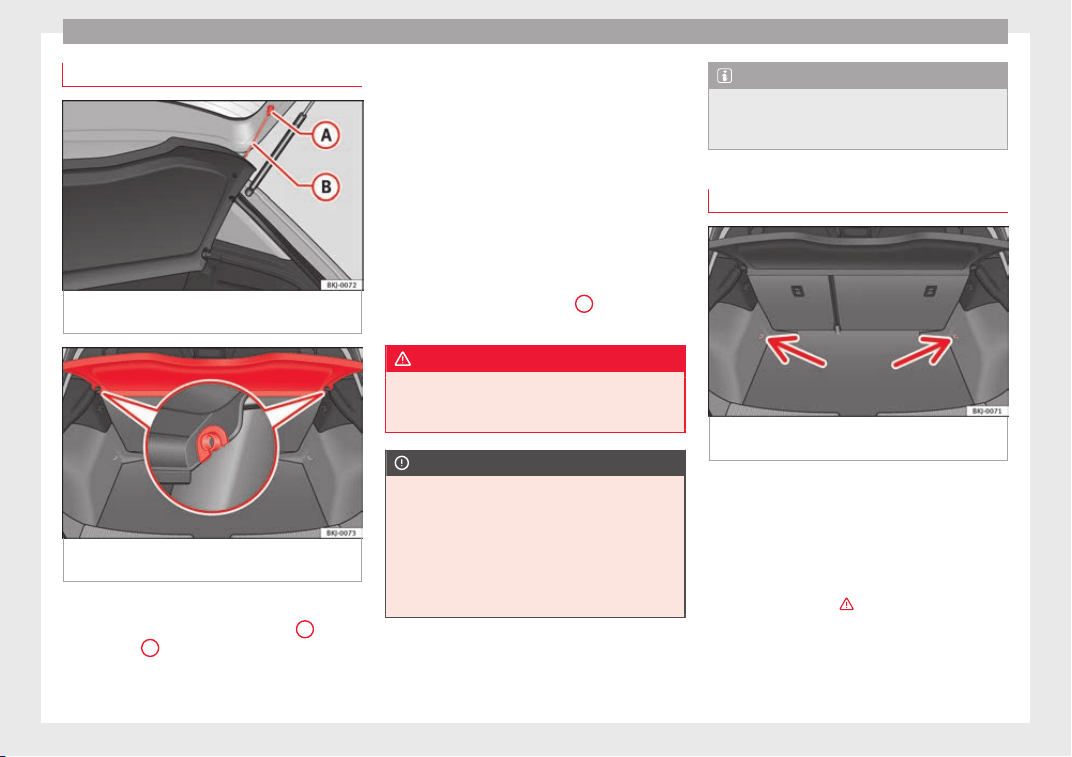 A

B

BKJ-0072

BKJ-0073

BKJ-0071