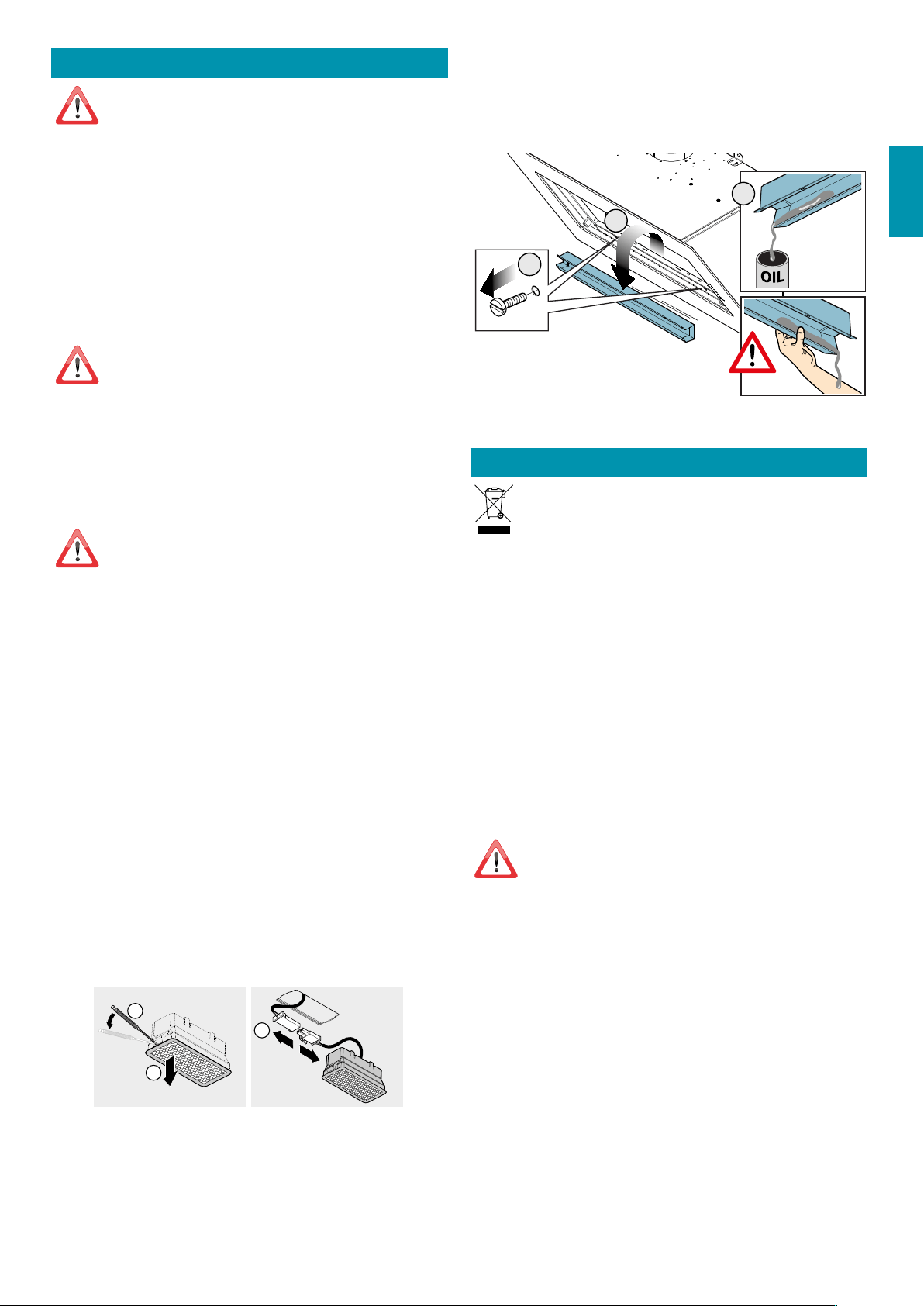 OIL