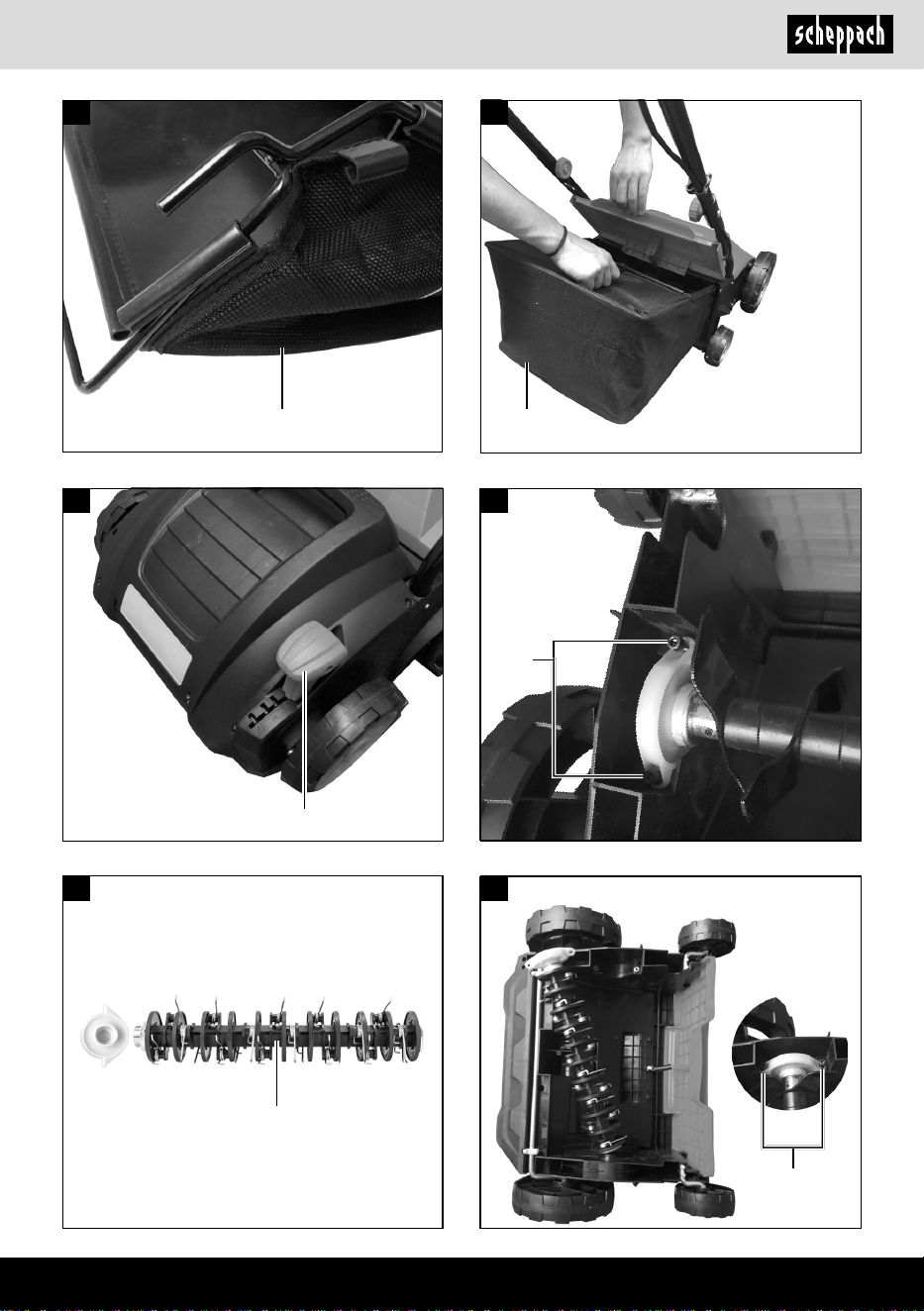 scheppach