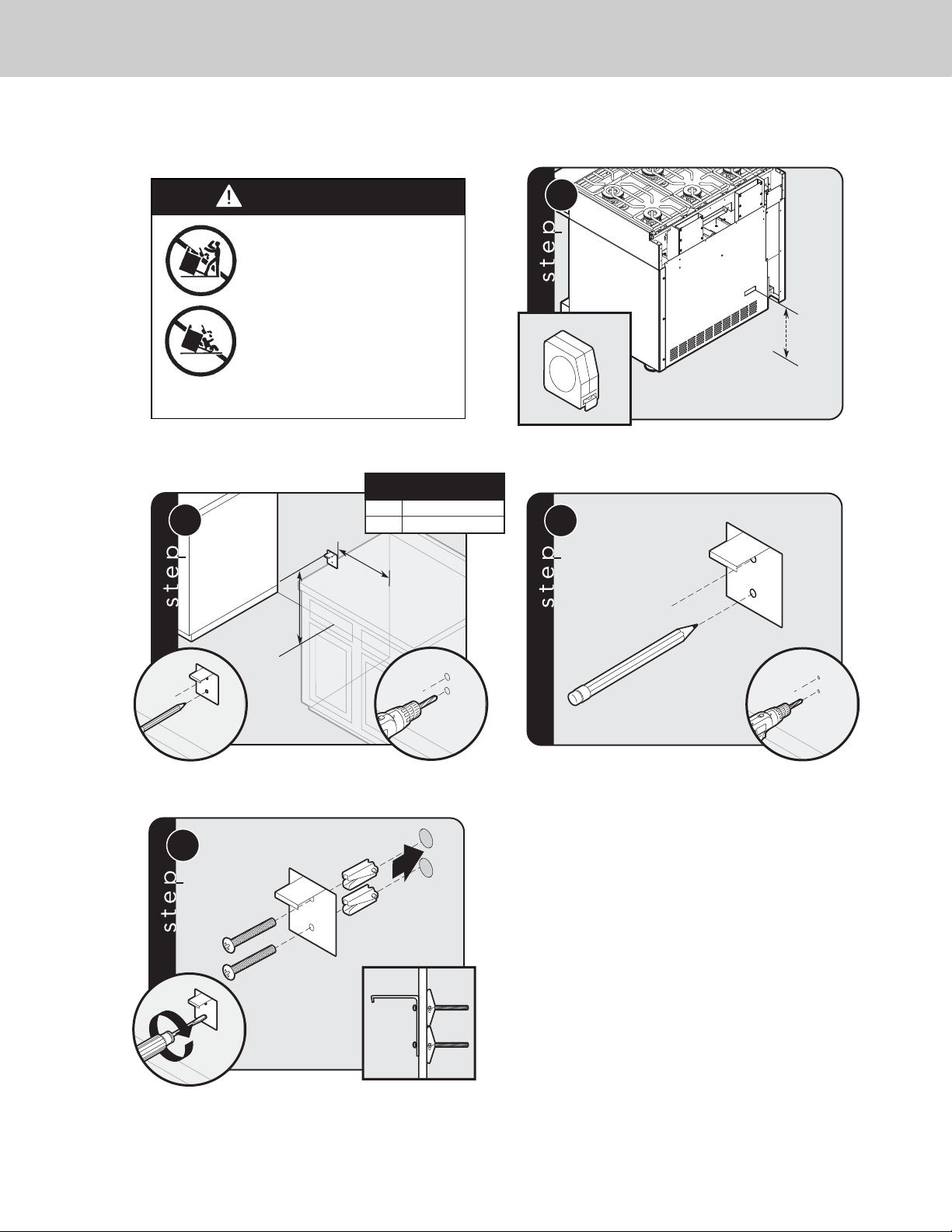 step

step

step

step