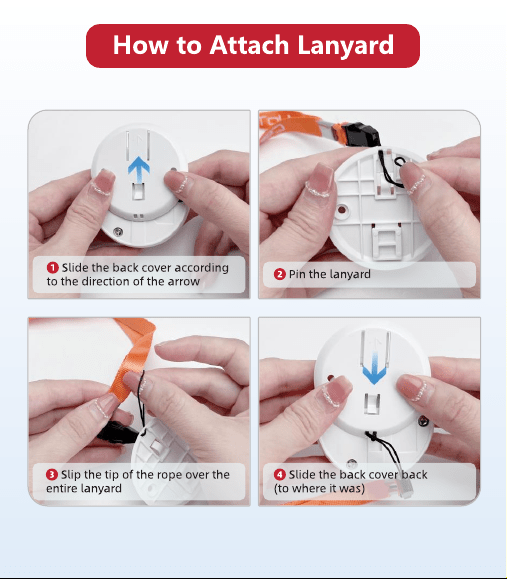 How to Attach Lanyard

1 Slide the back cover according to the direction of the arrow

2 Pin the lanyard

3 Slip the tip of the rope over the entire lanyard

4 Slide the back cover back (to where it was)