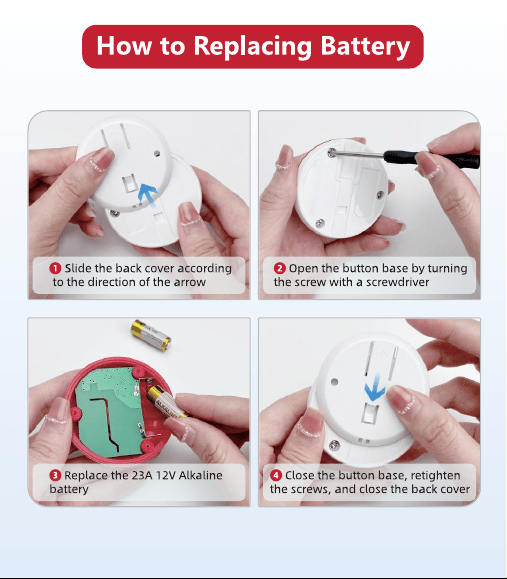 How to Replacing Battery

1 Slide the back cover according to the direction of the arrow

2 Open the button base by turning the screw with a screwdriver

3 Replace the 23A 12V Alkaline battery

4 Close the button base, retighten the screws, and close the back cover