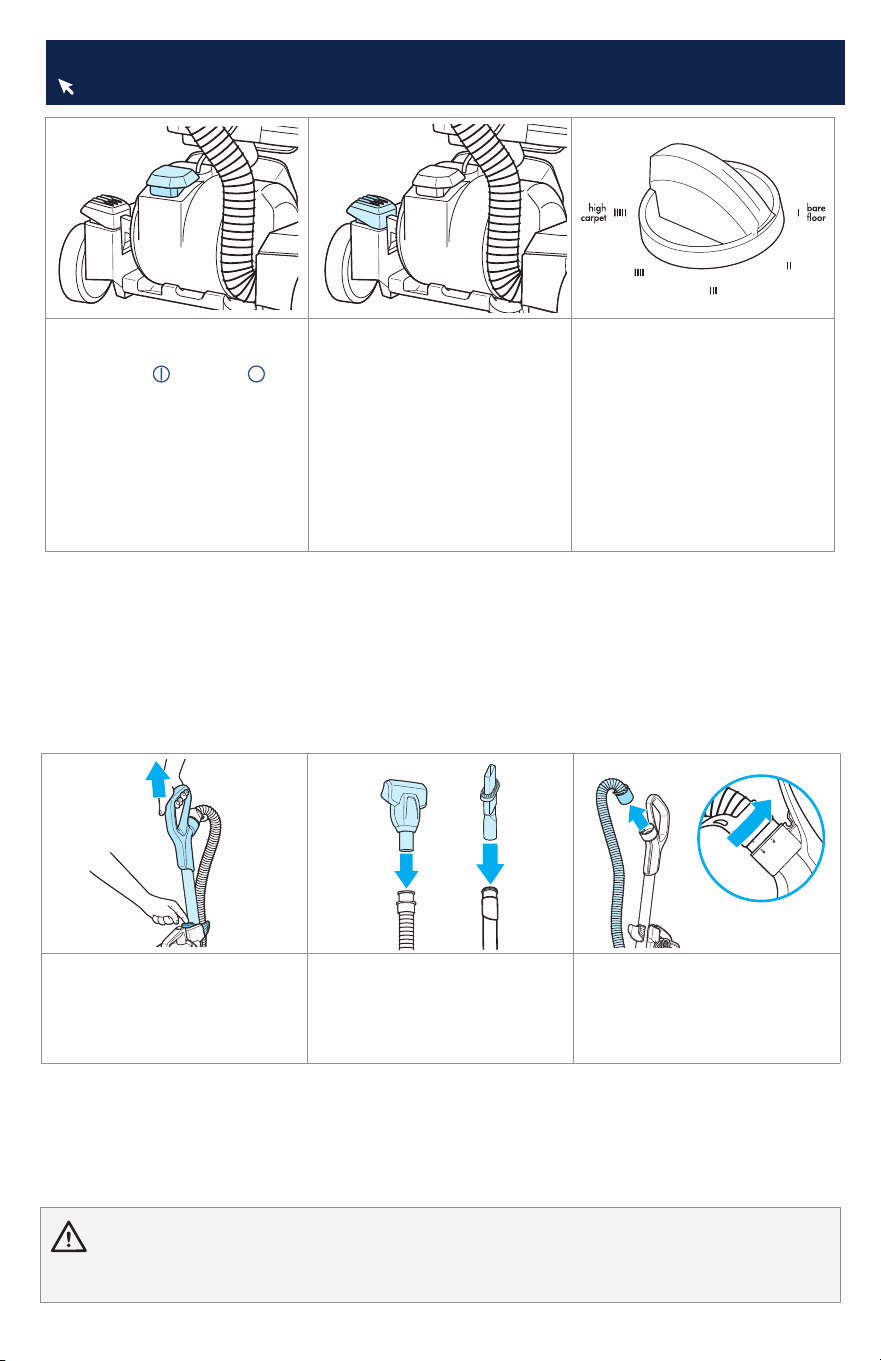 high carpet

bare floor