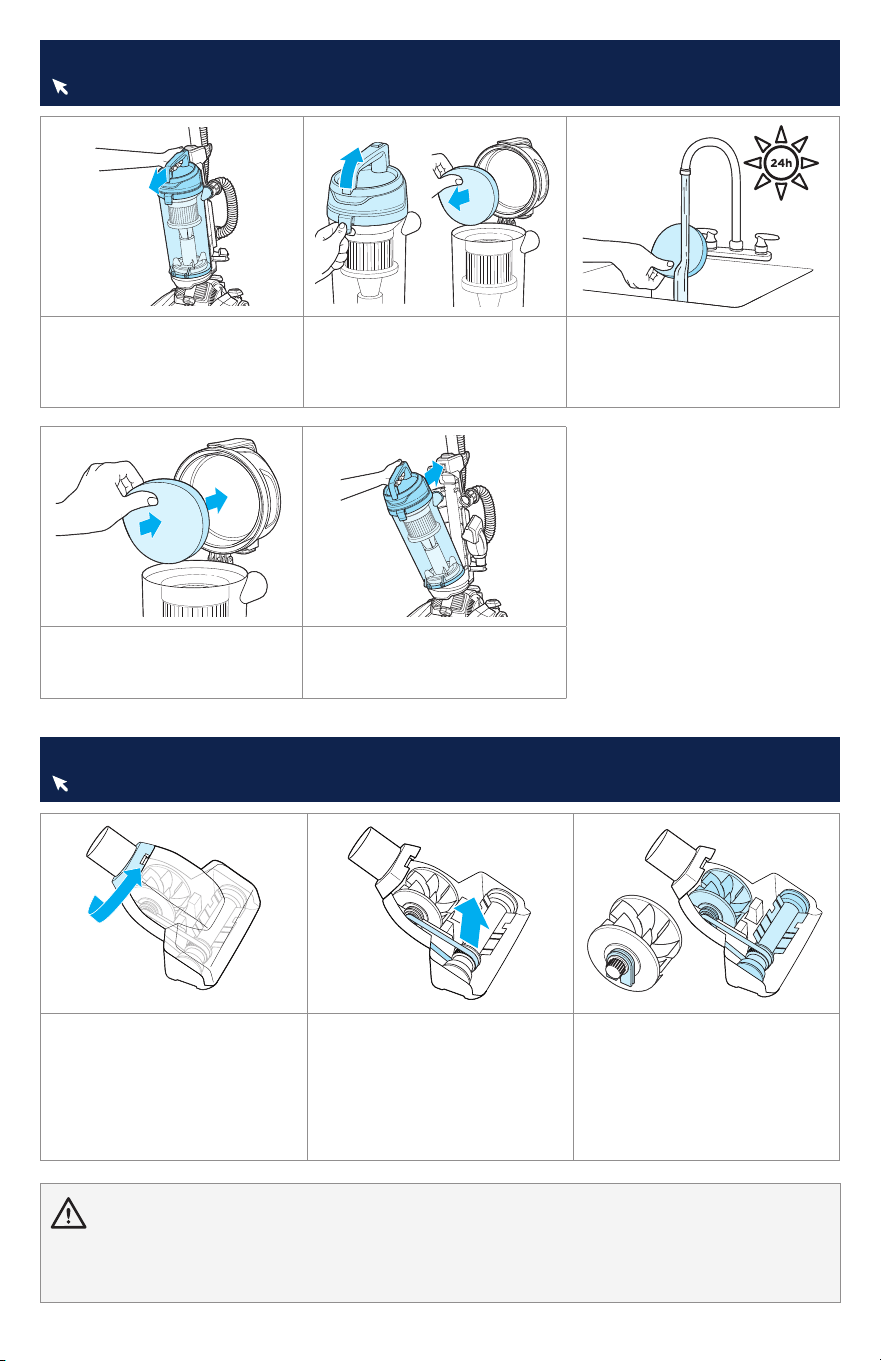 24h