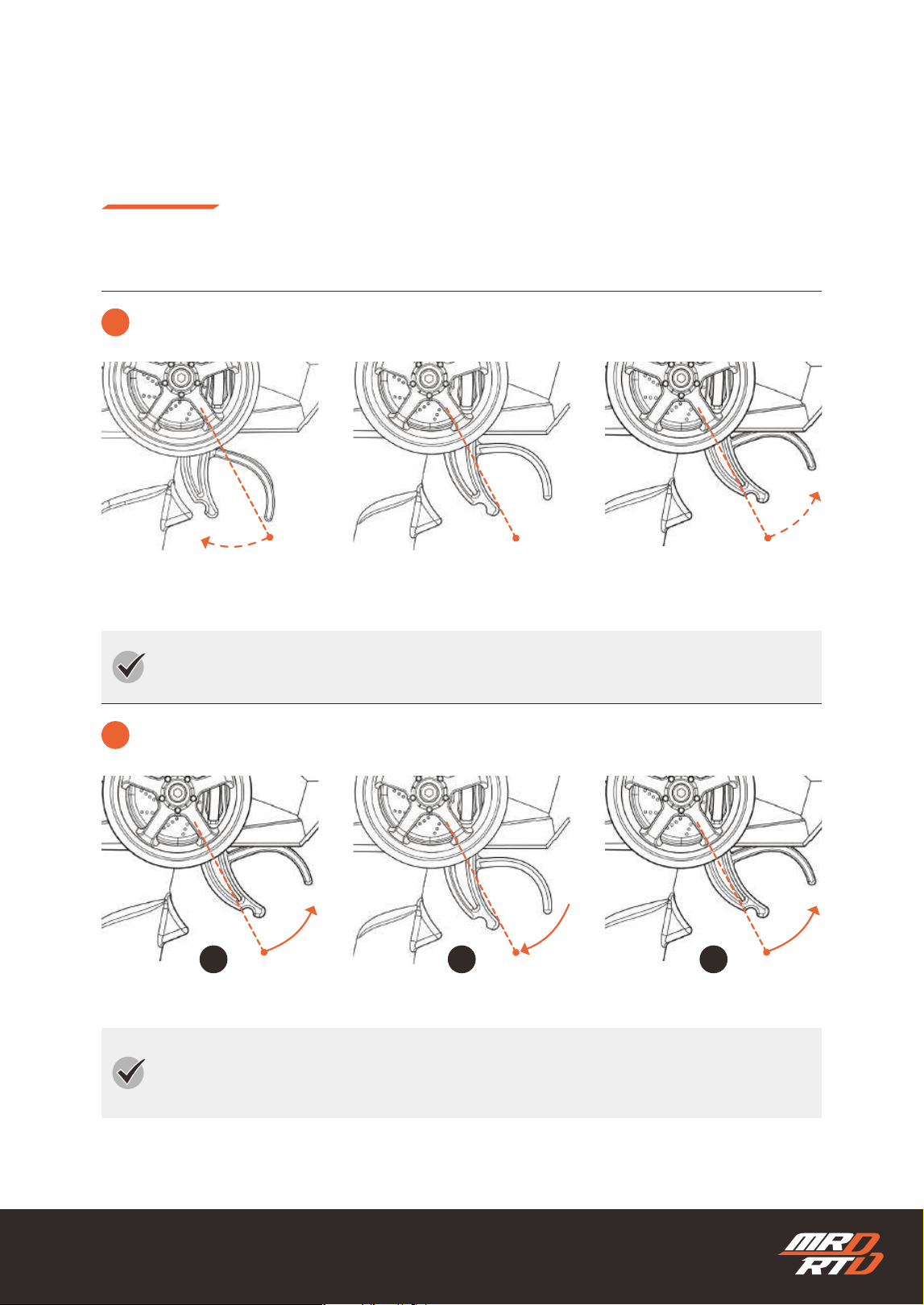 MRD
RTD