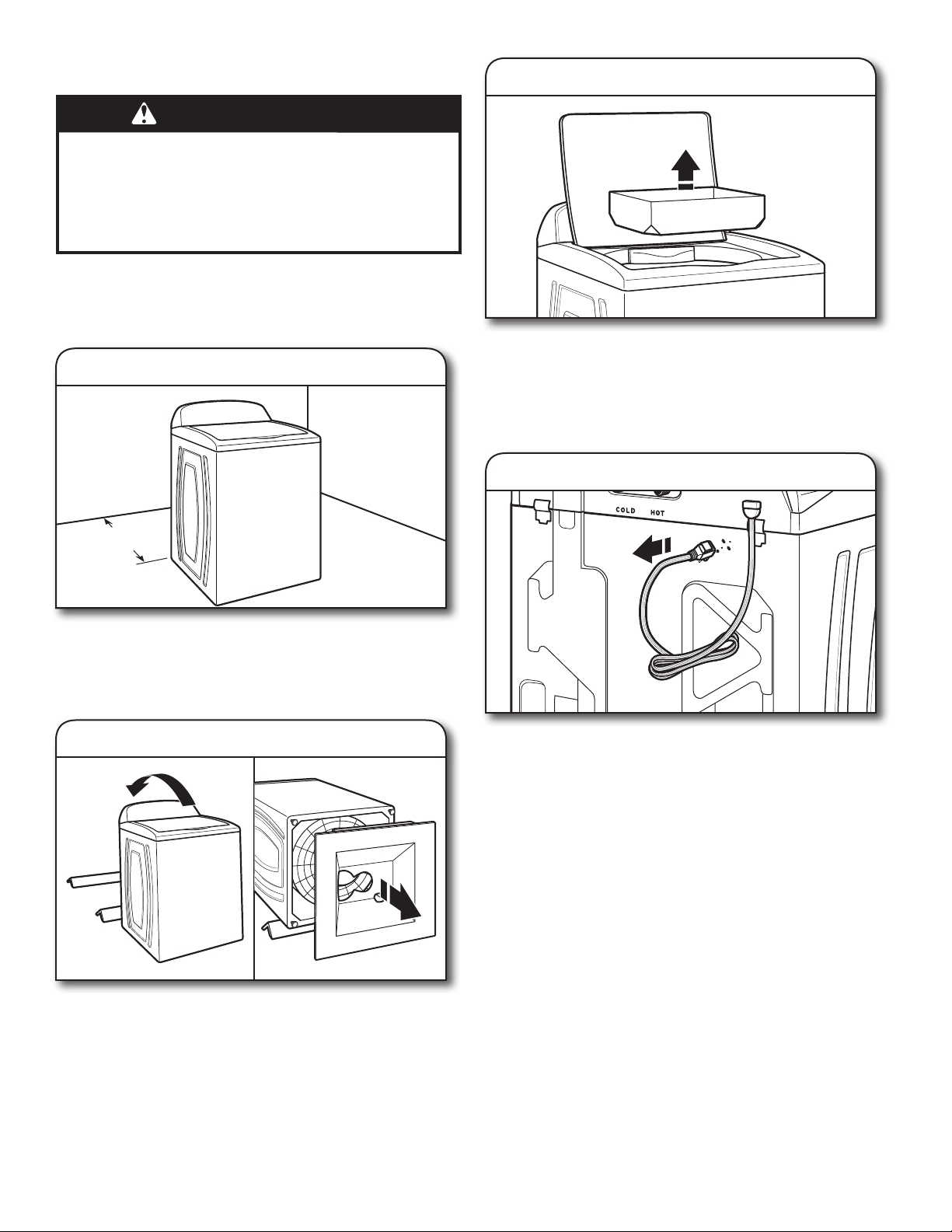 COLD HOT