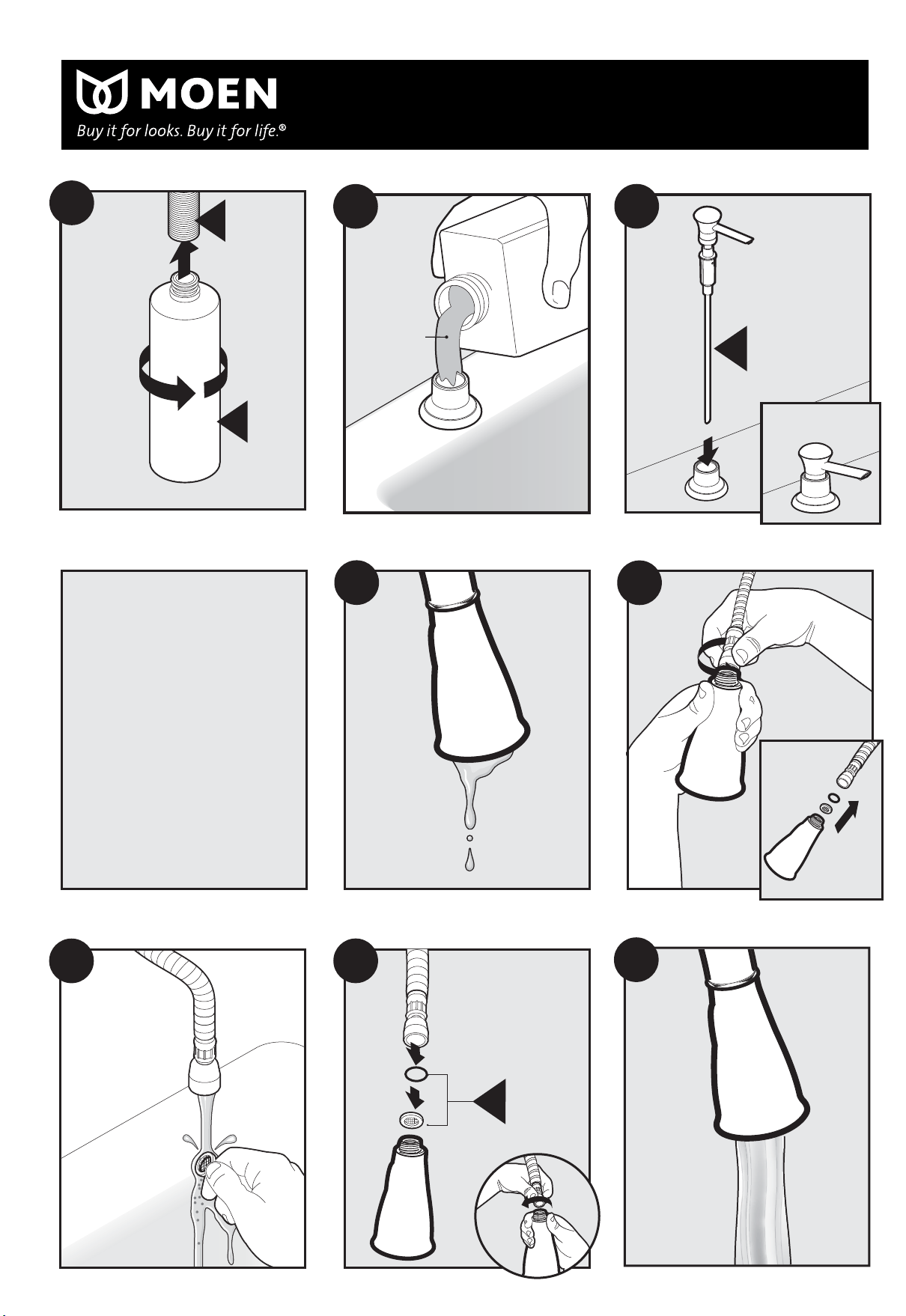 MOEN
Buy it for looks. Buy it for life.®