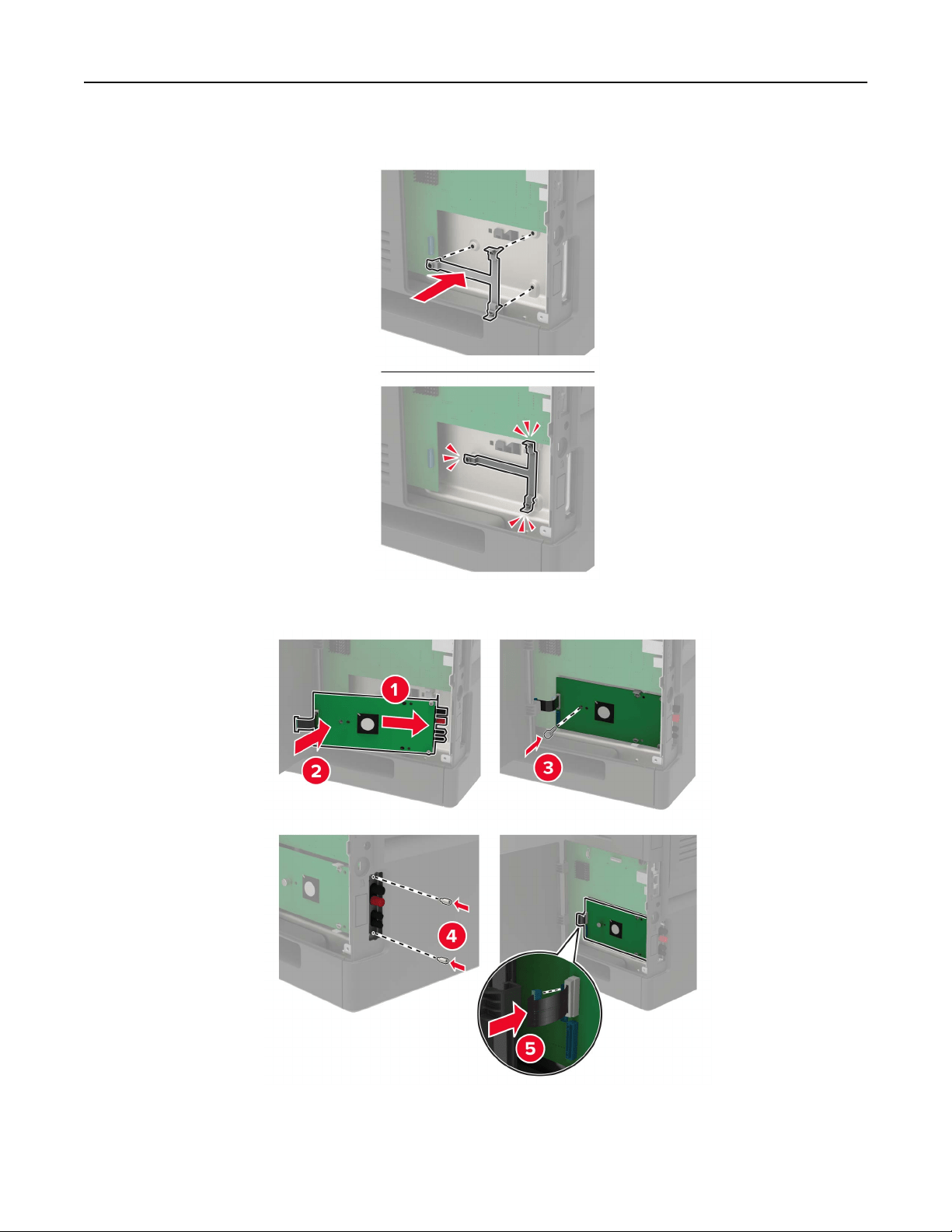 1

2

3

4

5