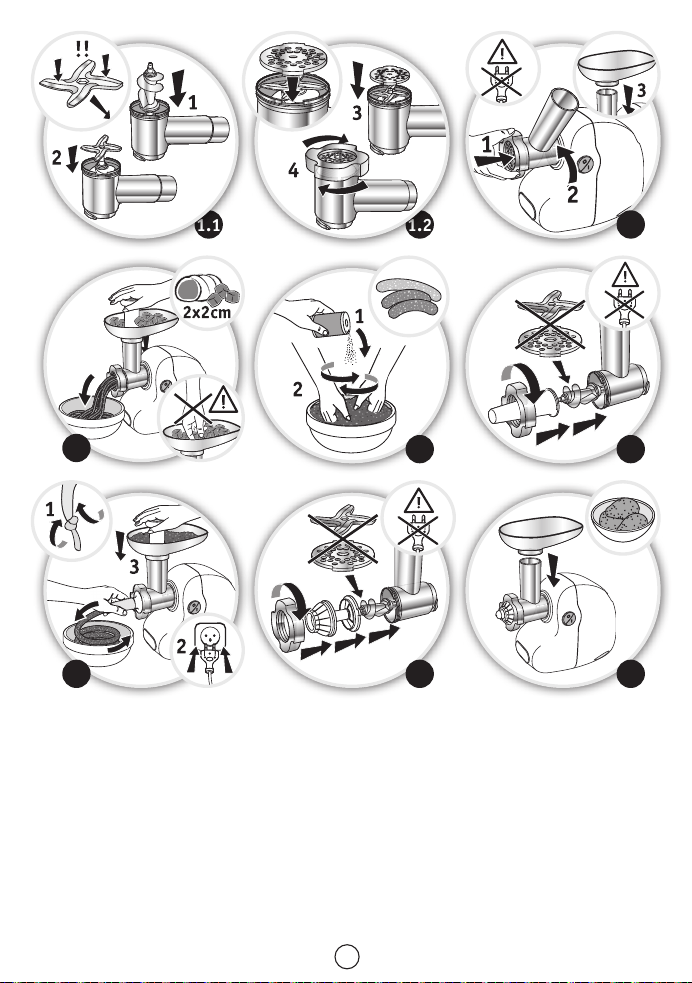 !!

1

2

1.1

3

4

1.2

1

2

3

2x2cm

1

2

1

3

2