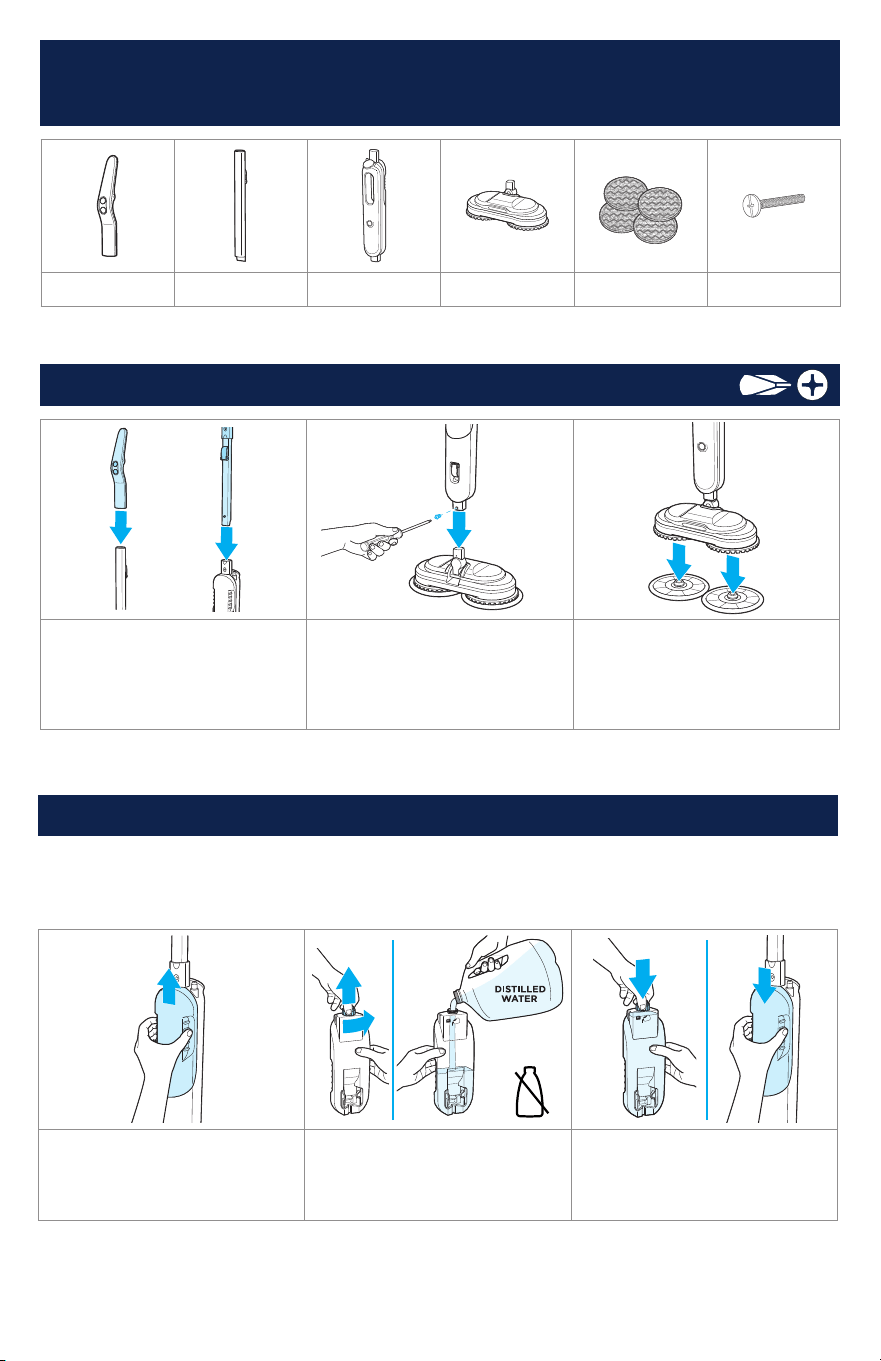 DISTILLED WATER