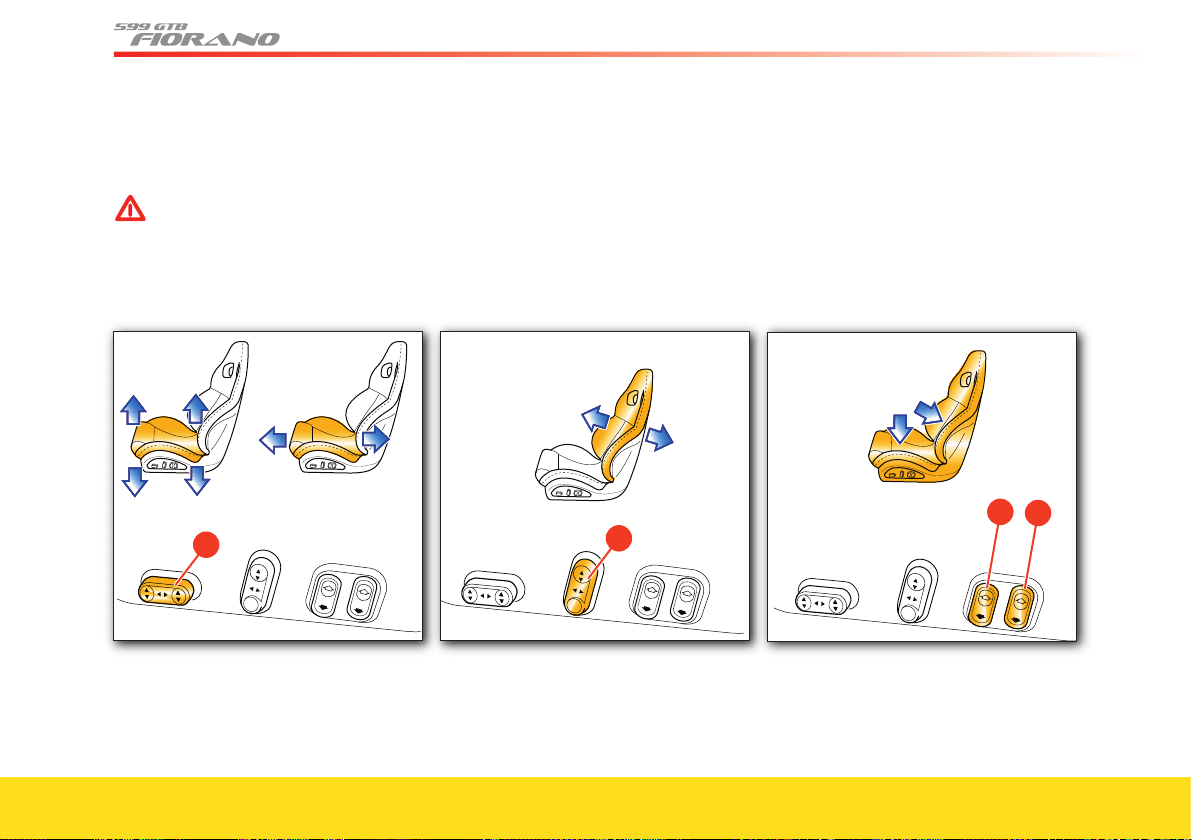 599 GTB FIORANO