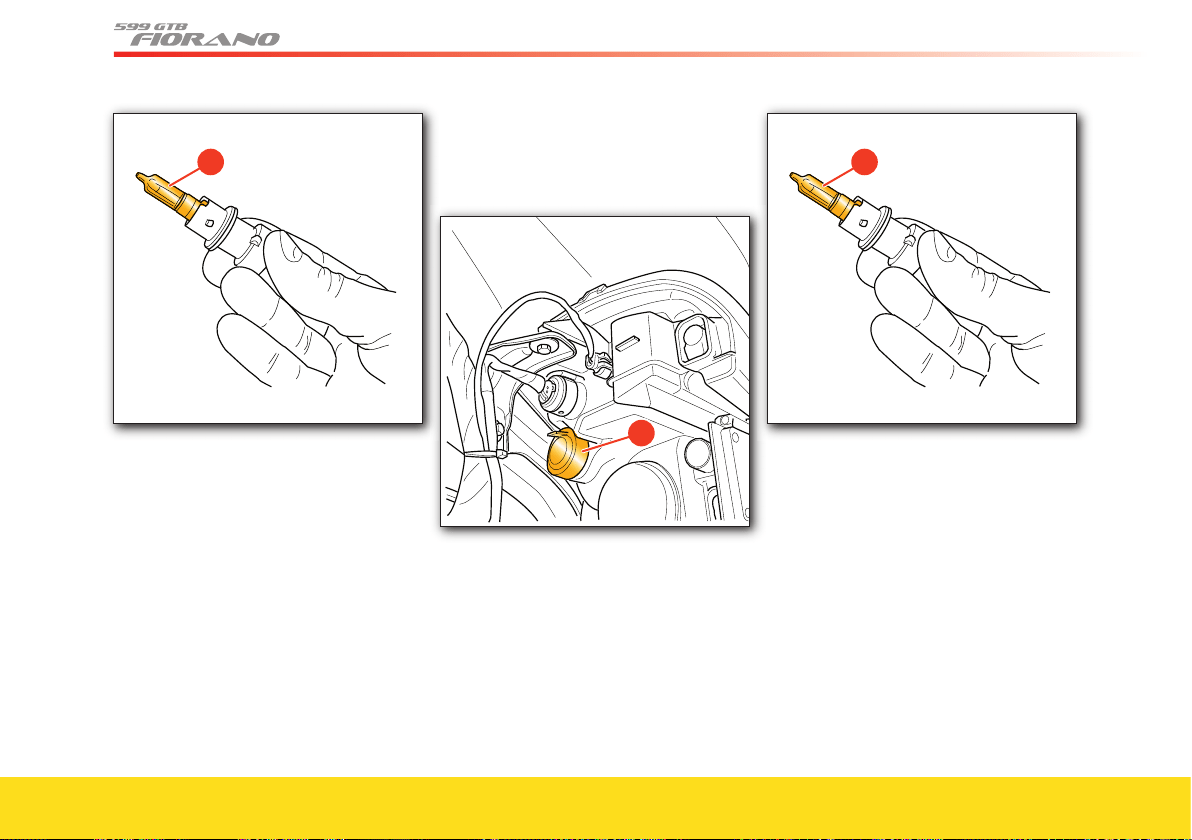 599 GTB
FIORANO