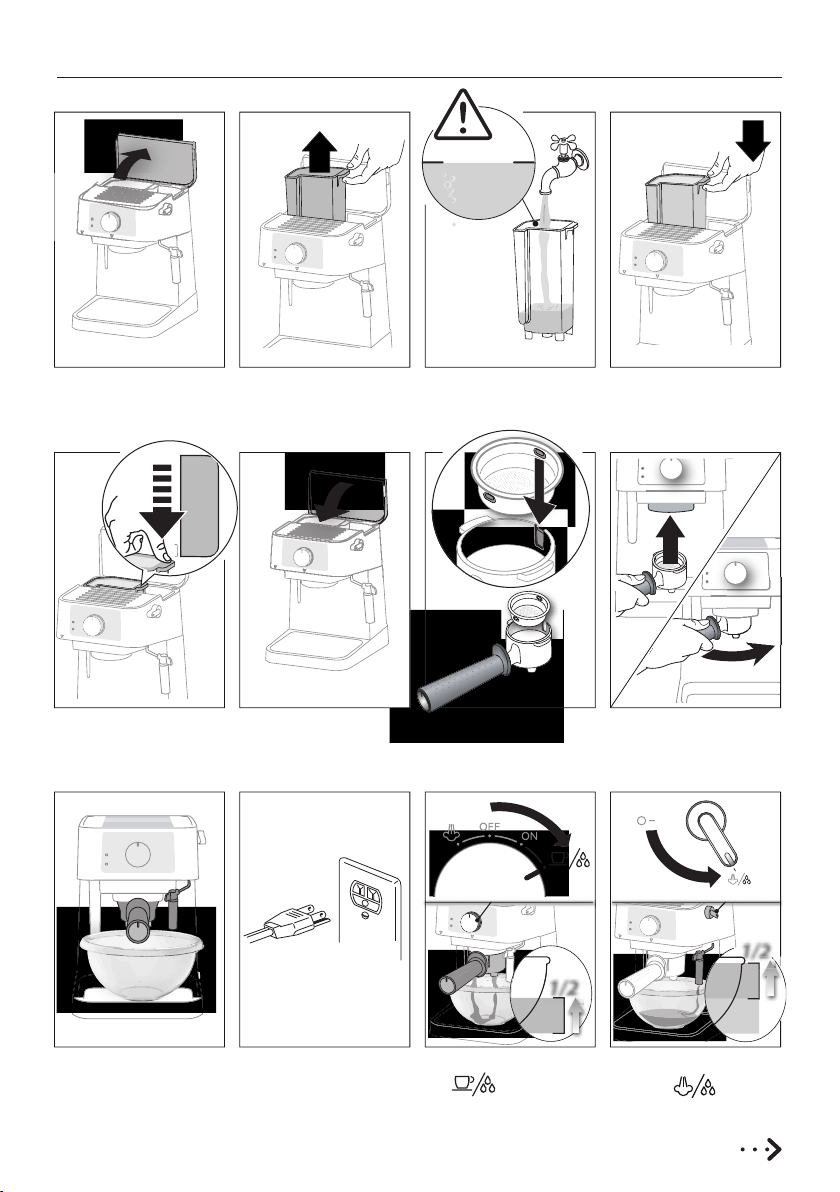 OFF
ON

1/2

1/2