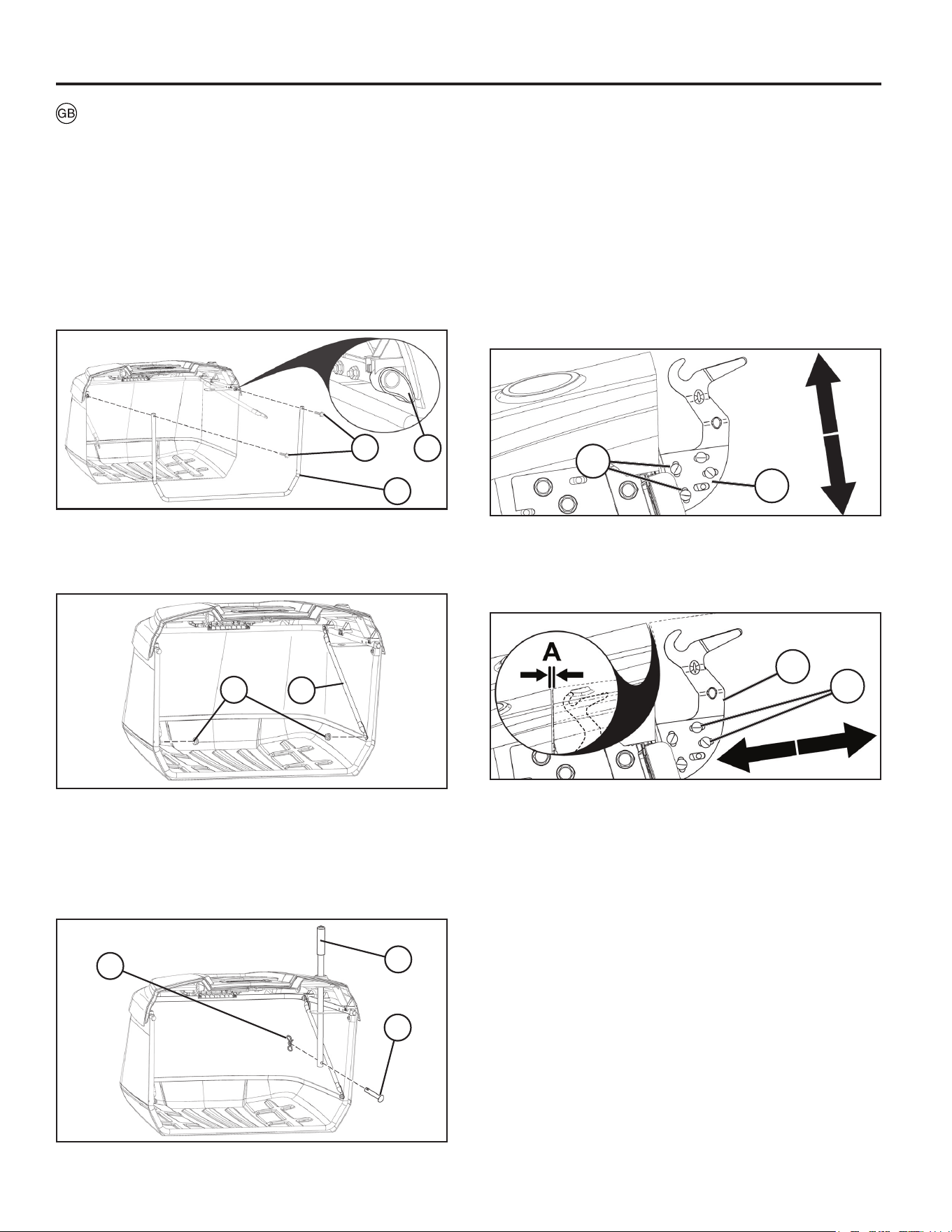 GB

A