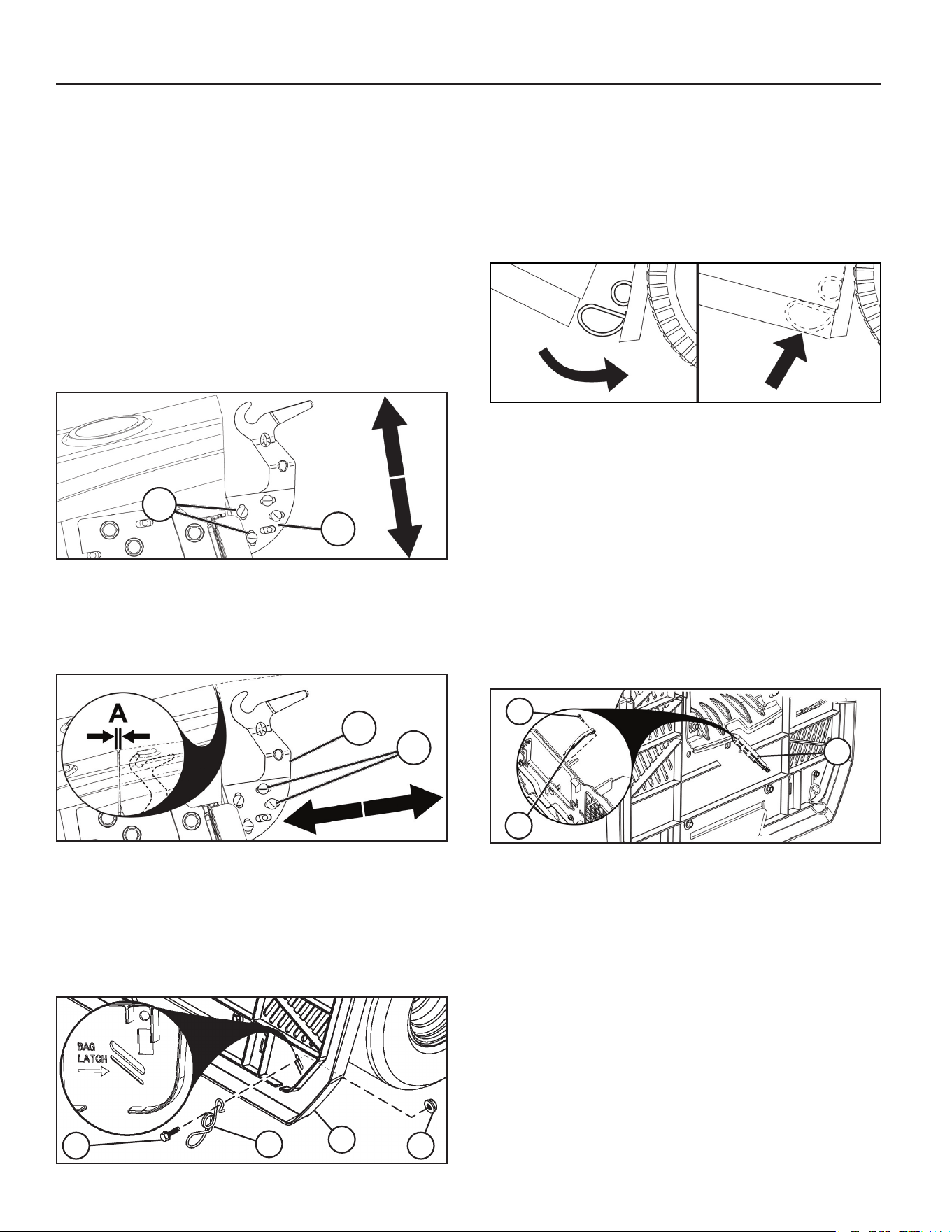 A

BAG LATCH