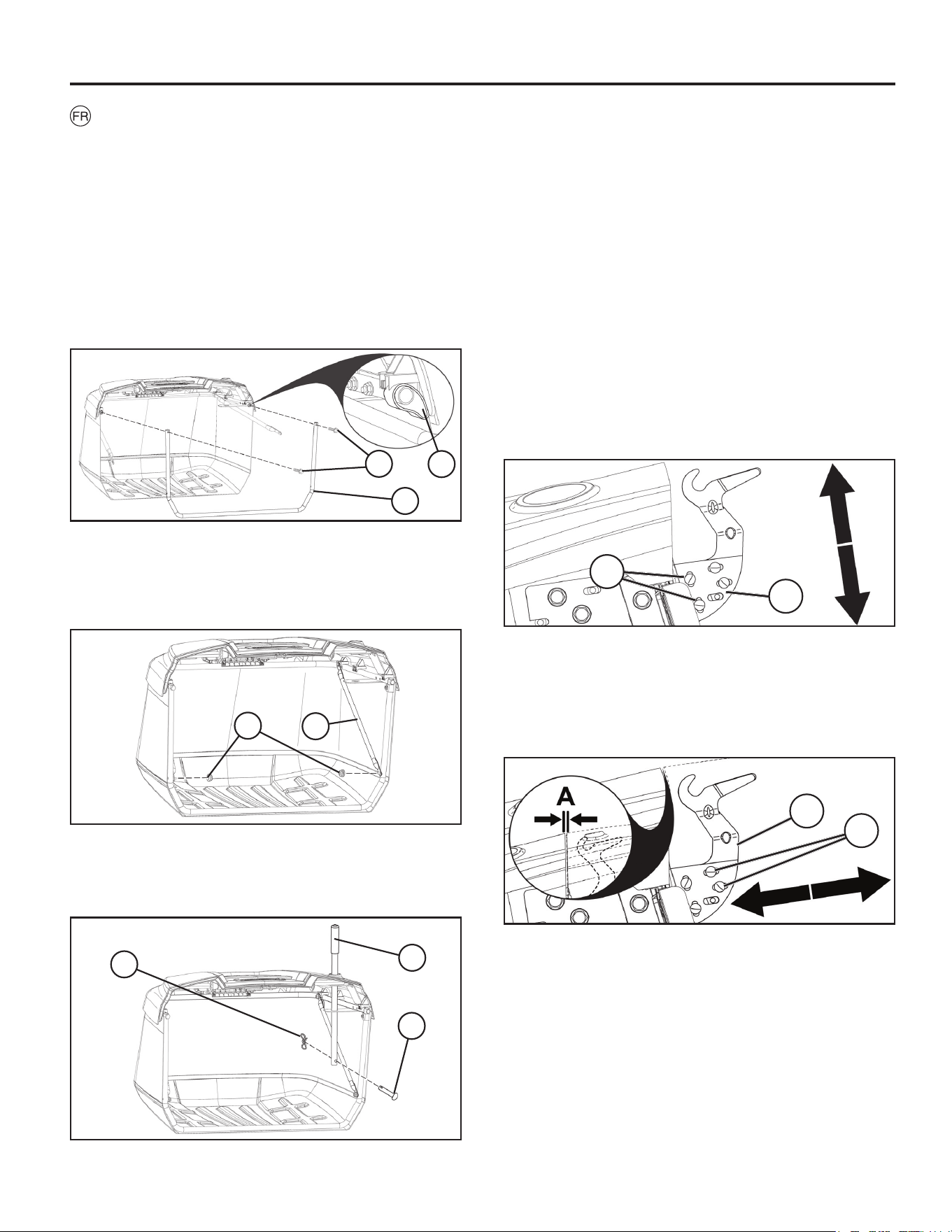 FR

A