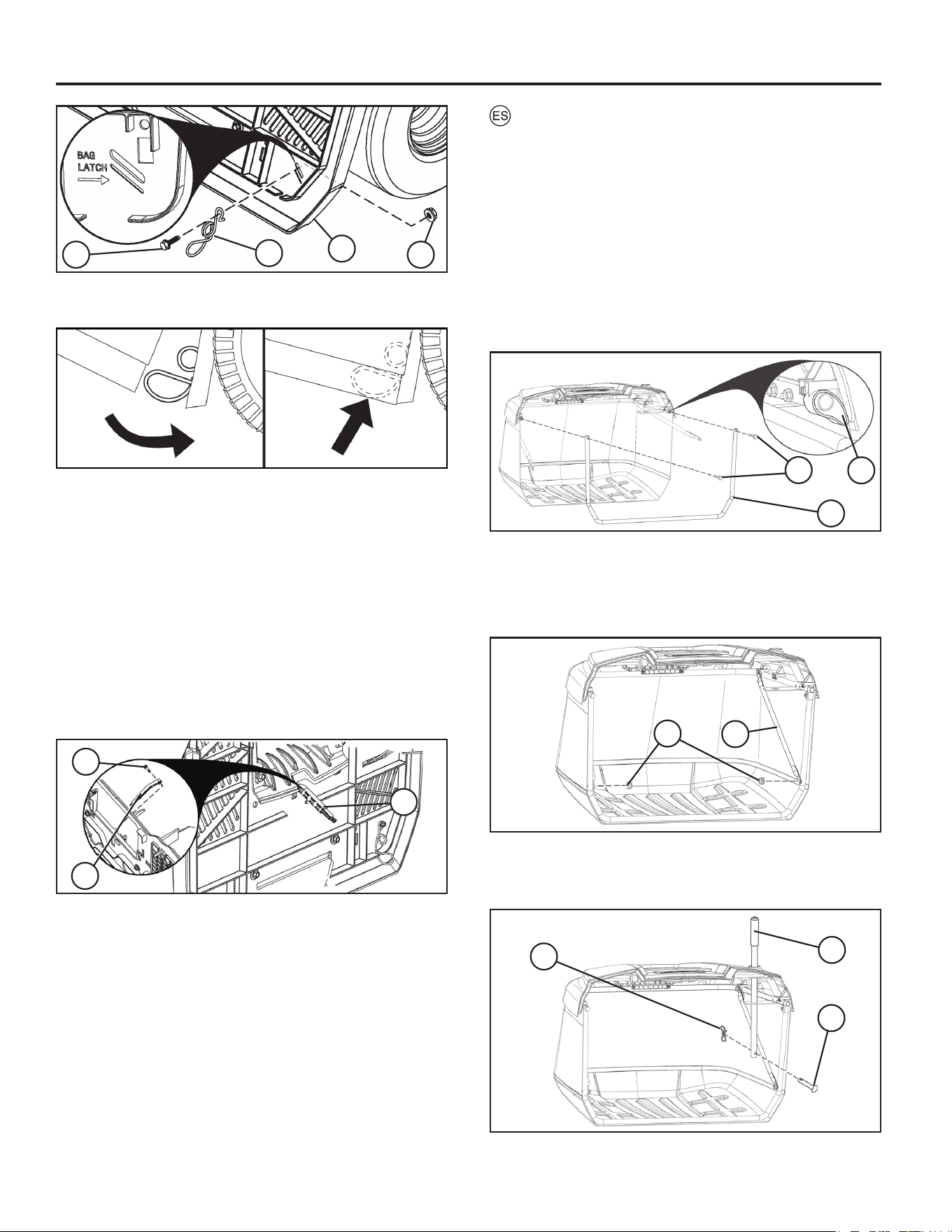 BAG
LATCH

ES