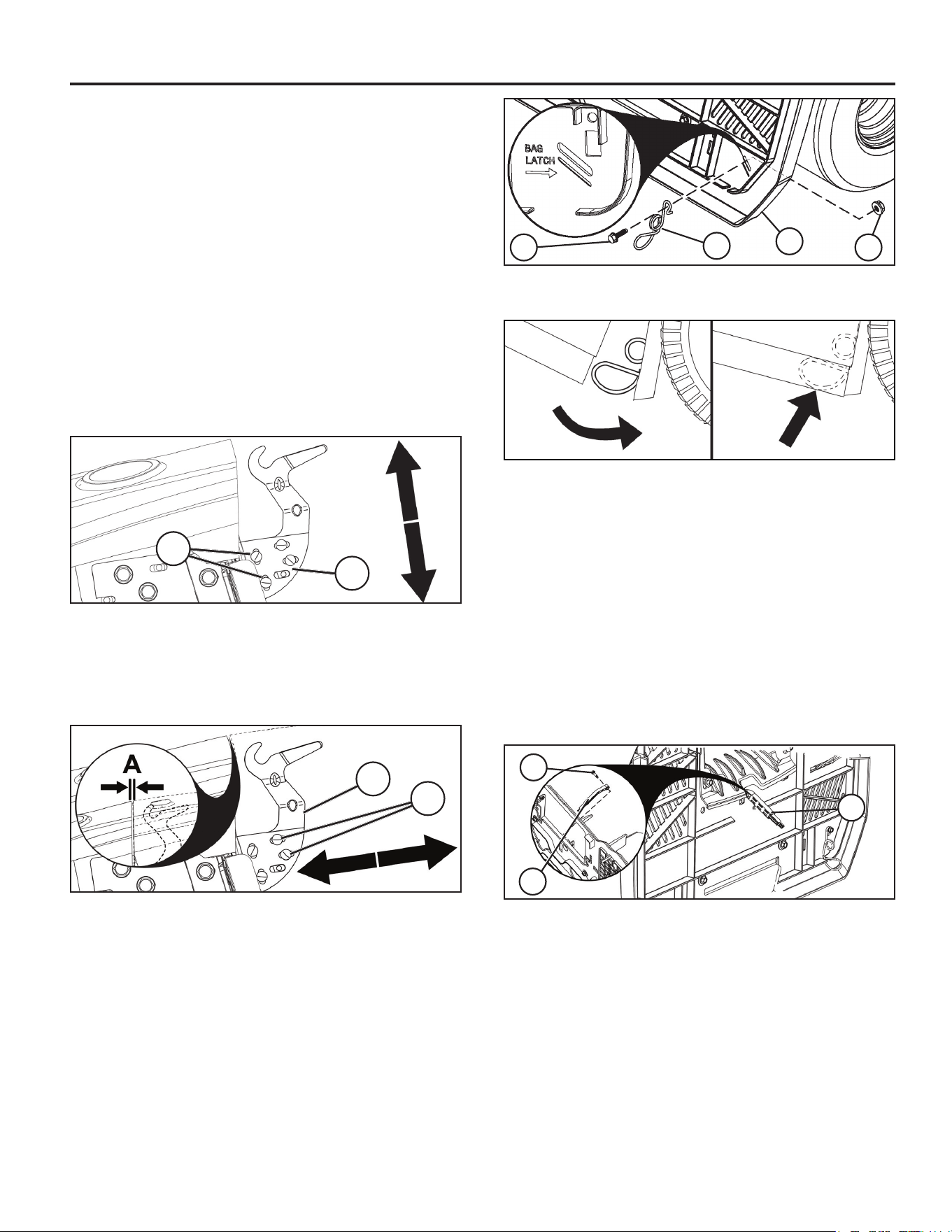 BAG
LATCH

A