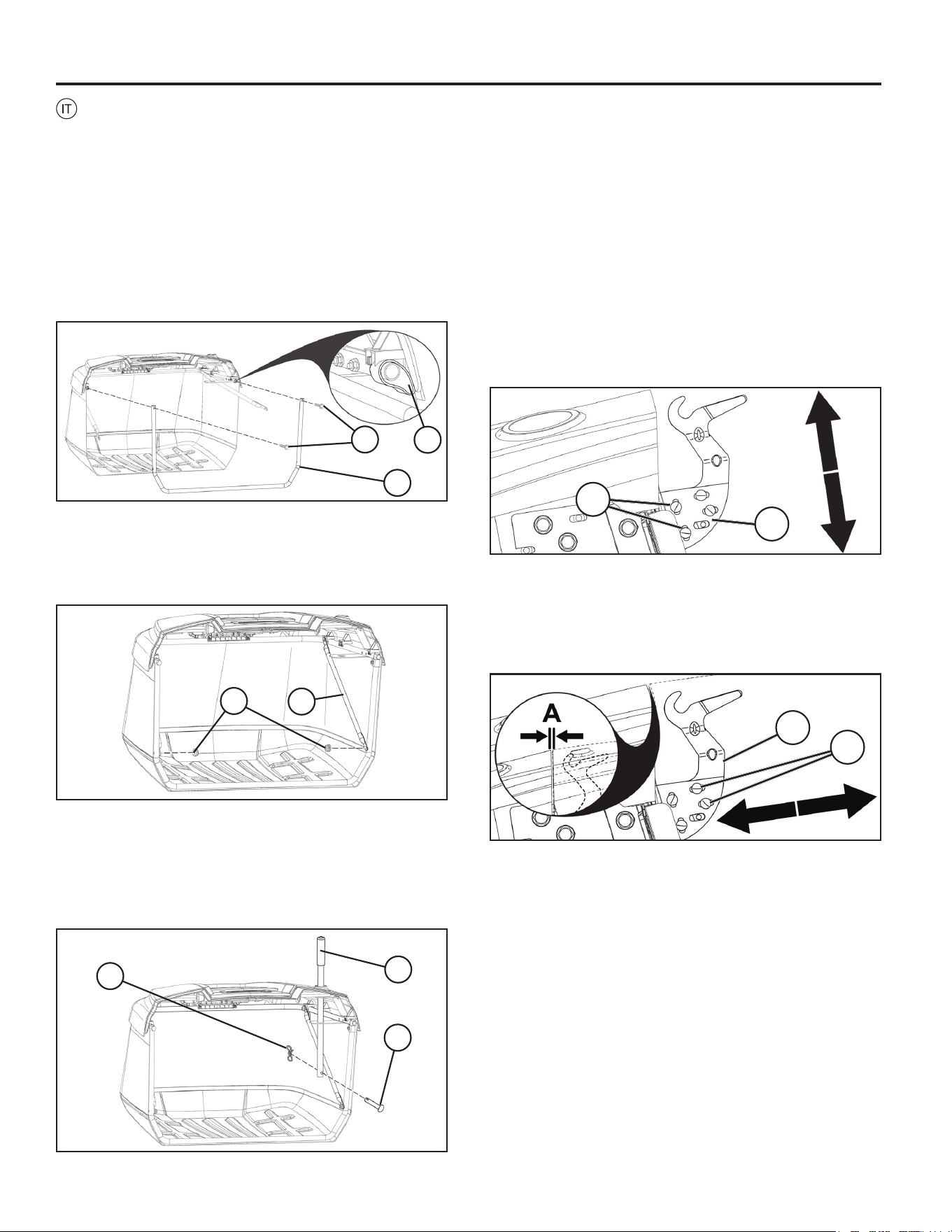 IT

A