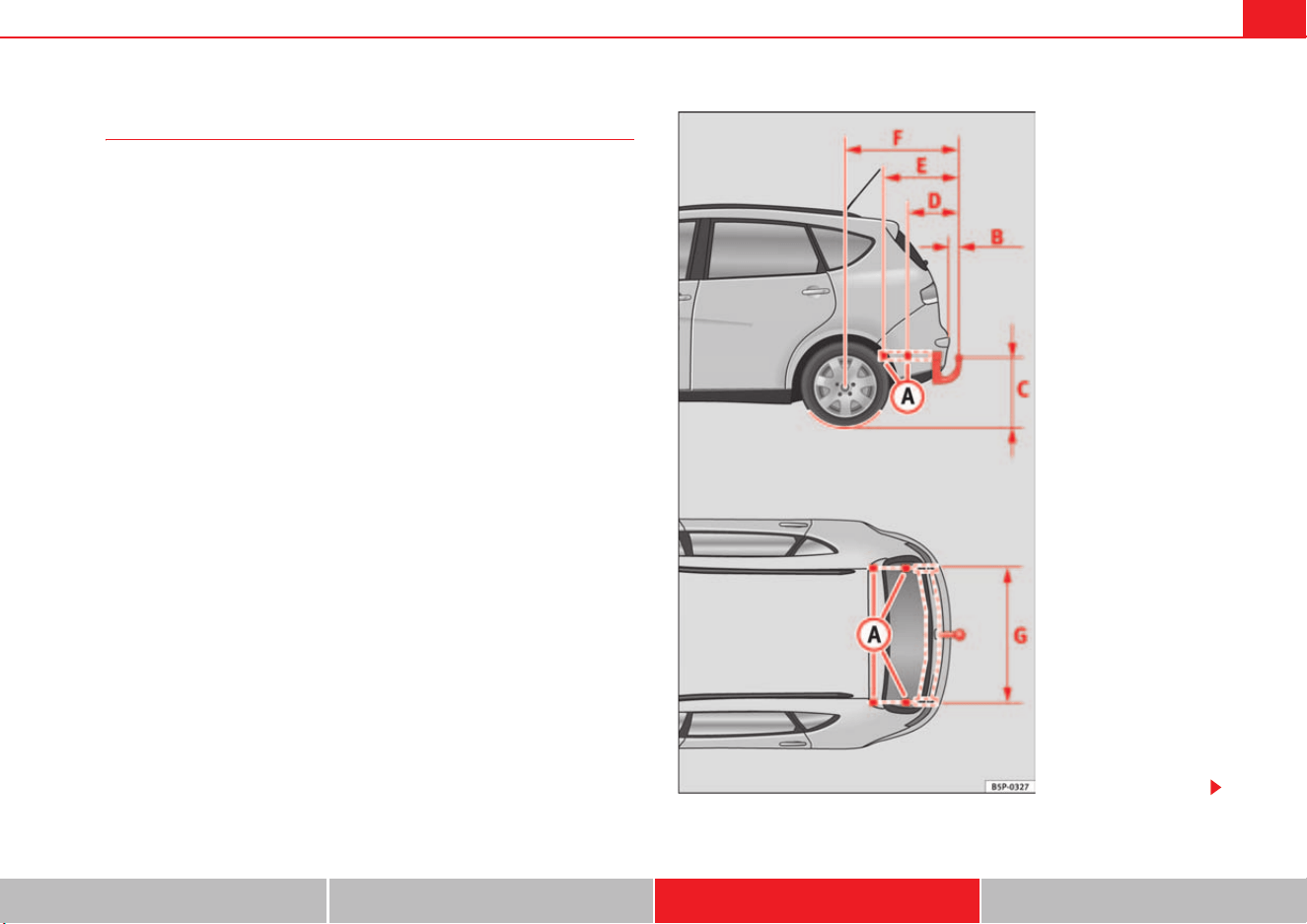 F
E
D
B
C
A
A
G
B5P-0327