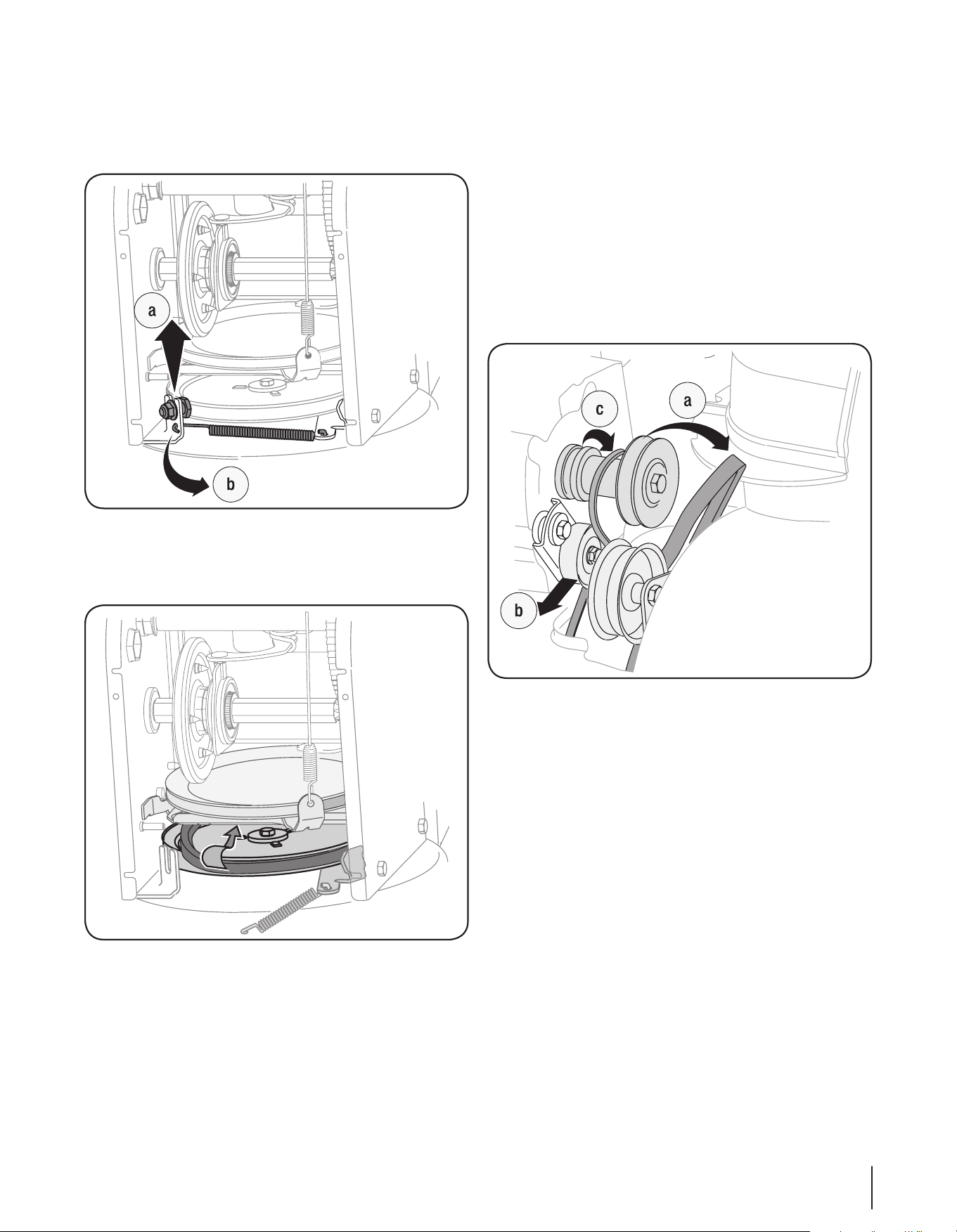 a

b

c

a

b