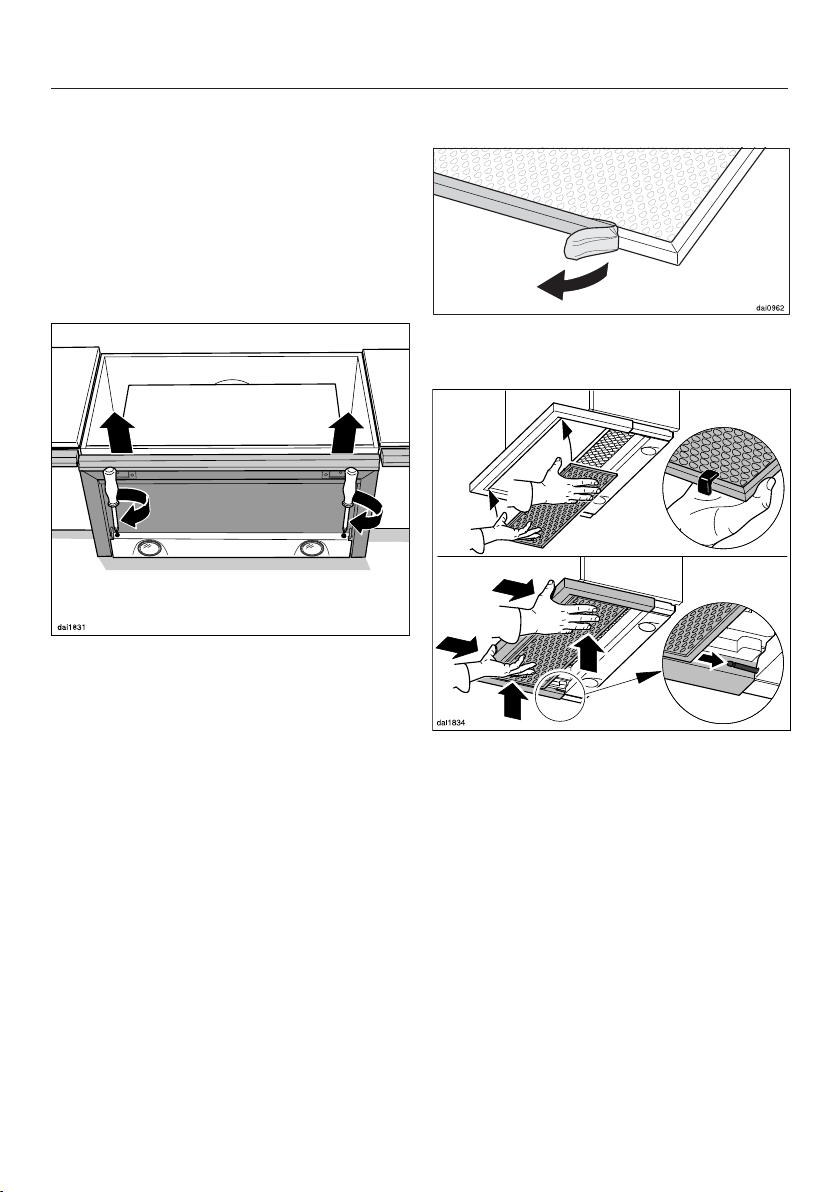 dai1831

dai0962

dai1834