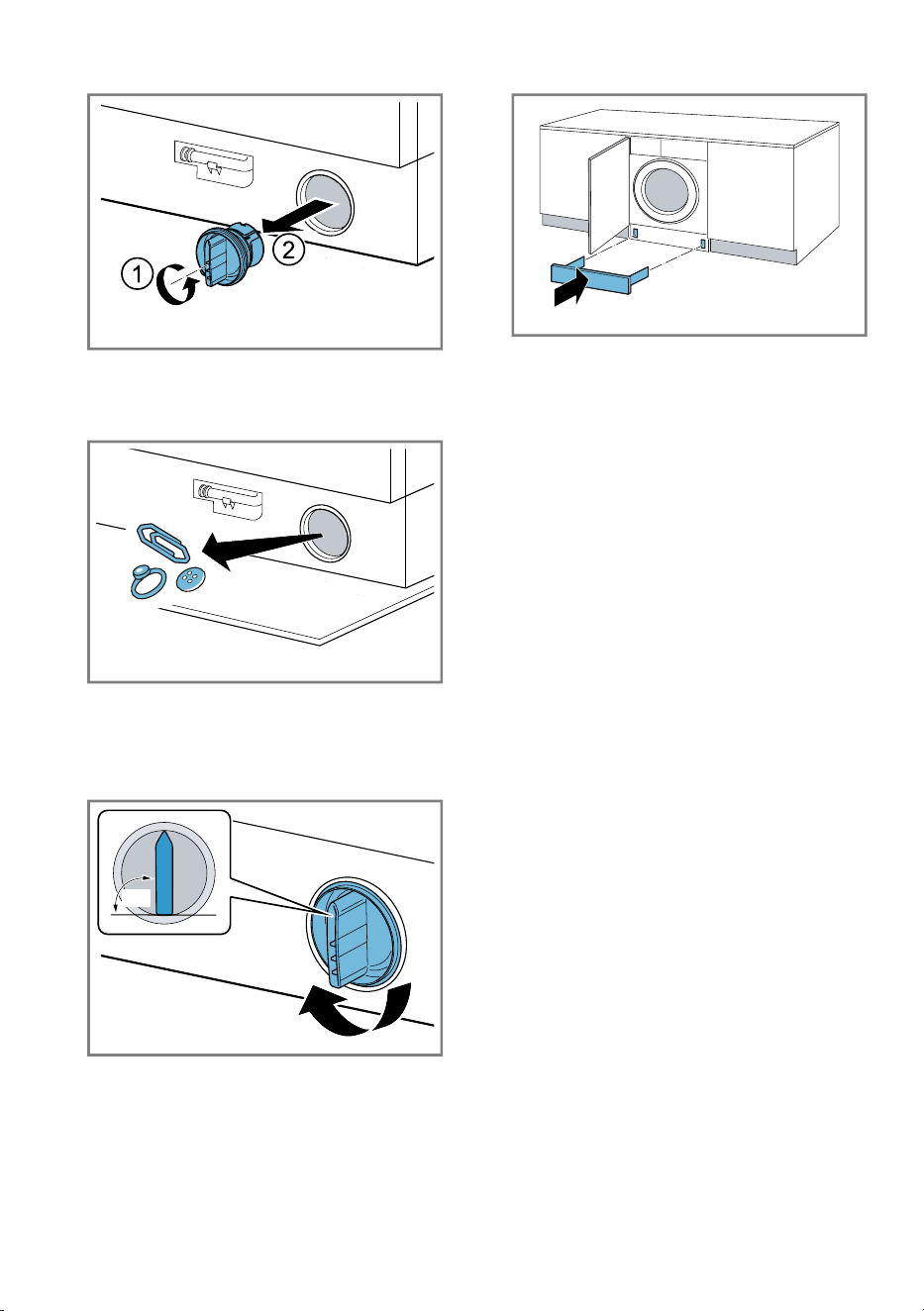 ①
②