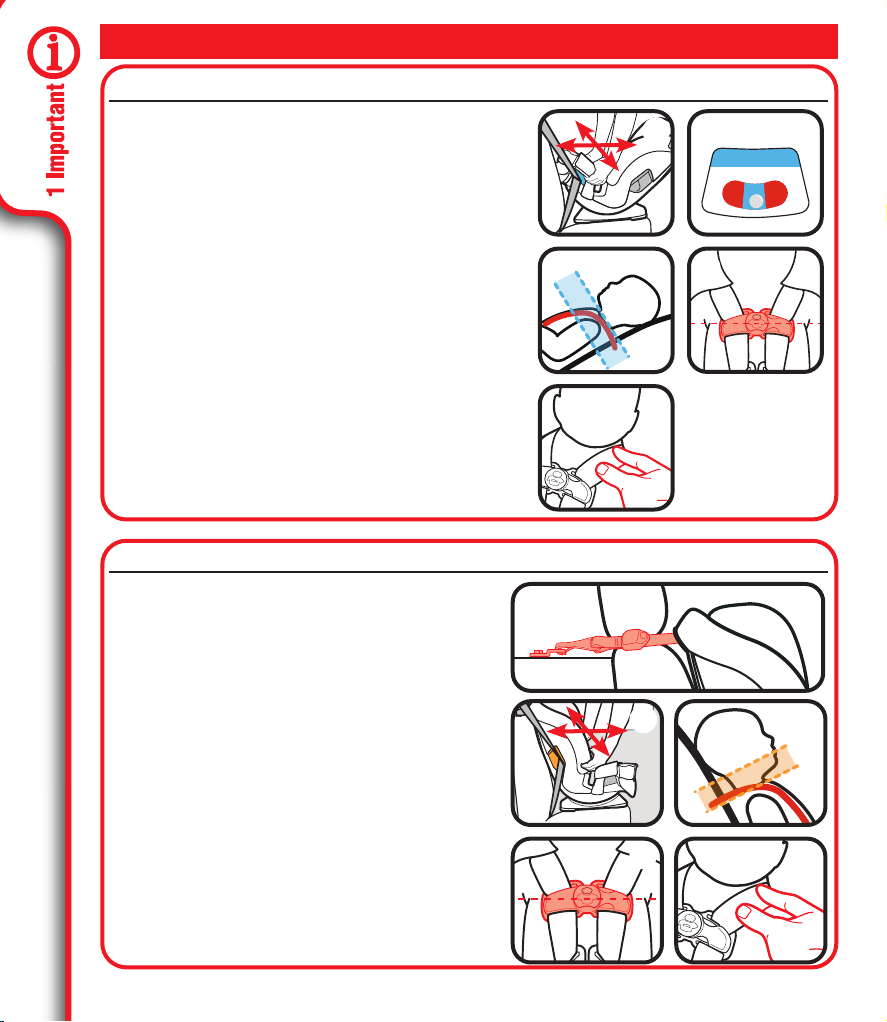 1 Important