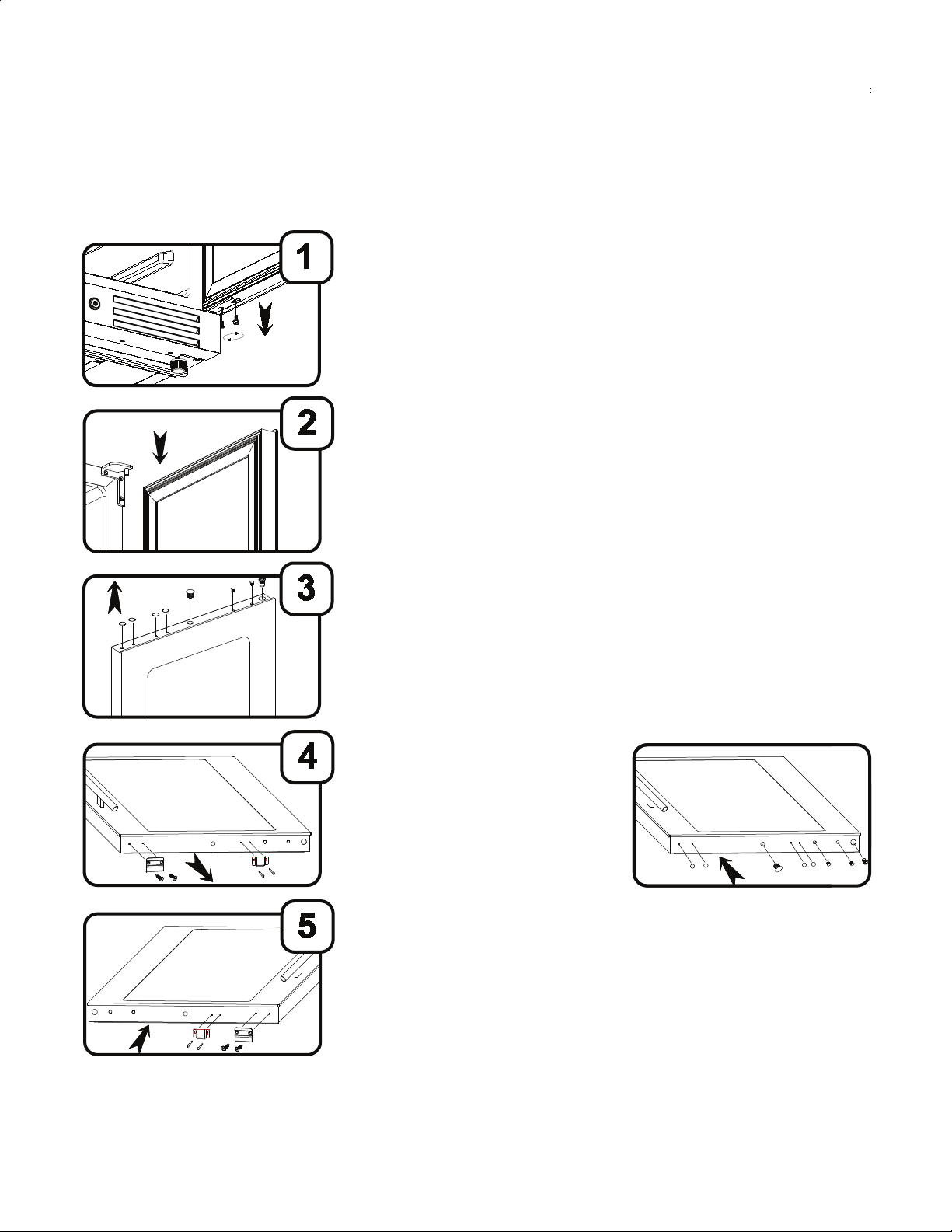 1

2

3

4

5