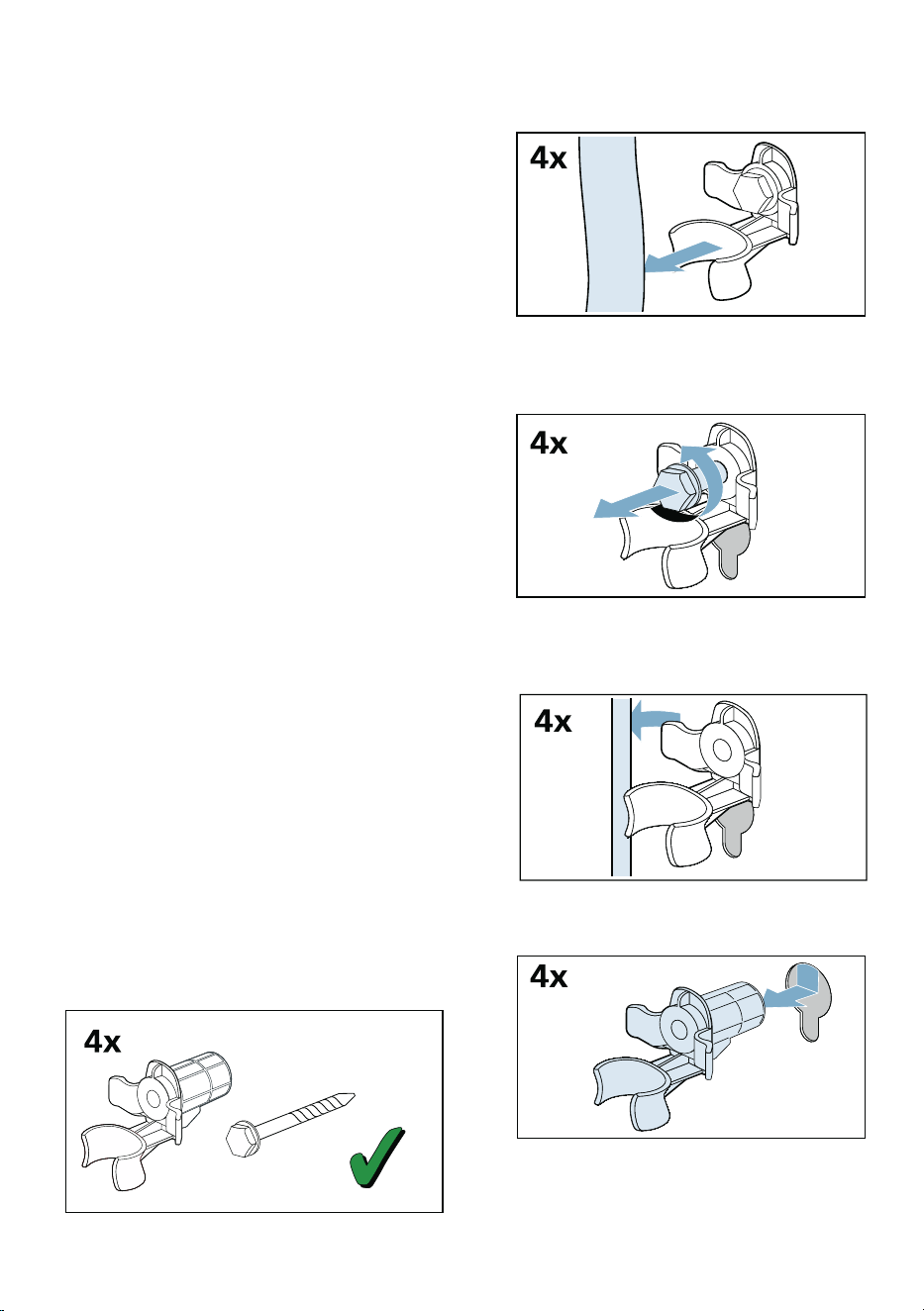 4x

4x

4x

4x

4x