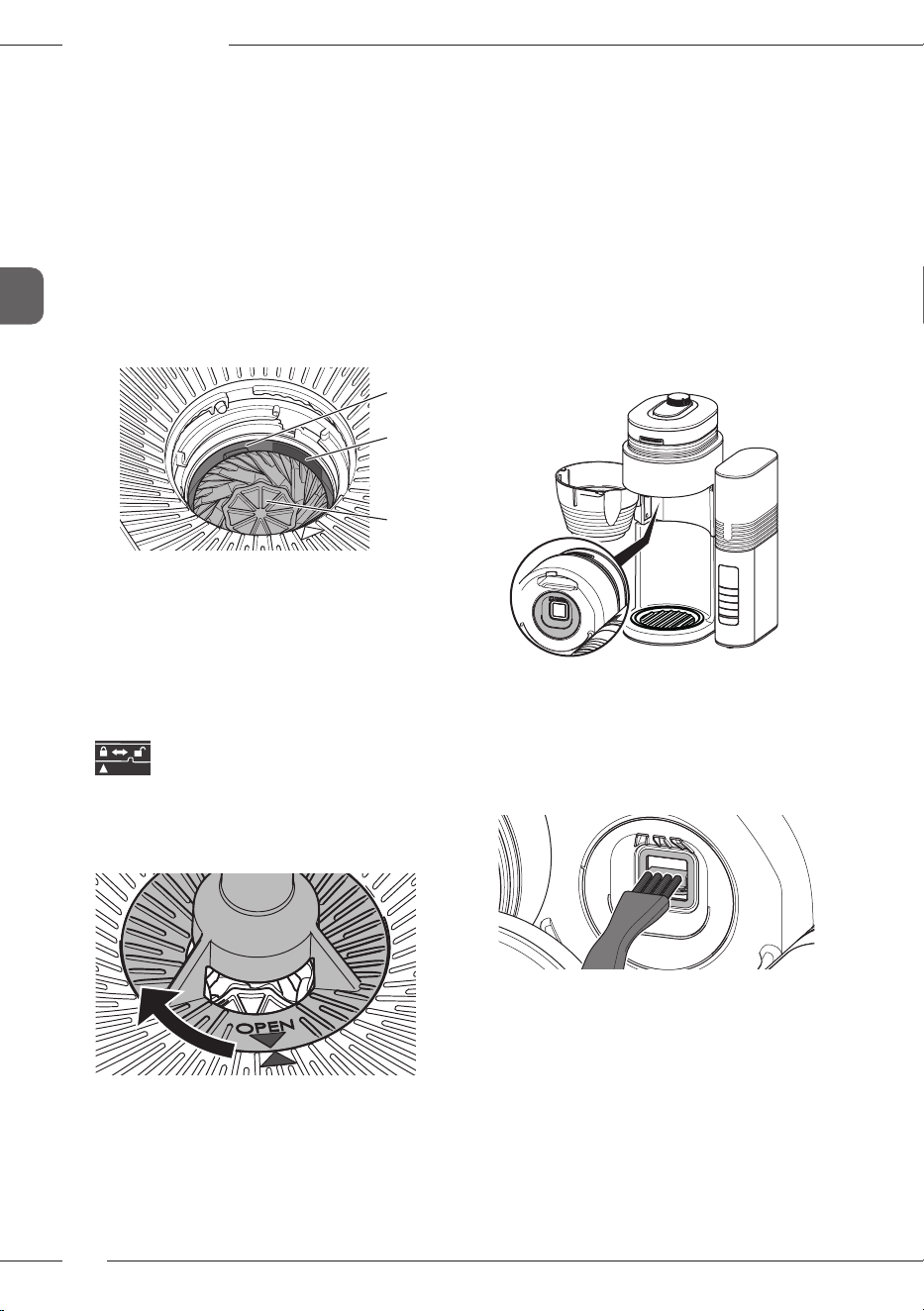 OPEN