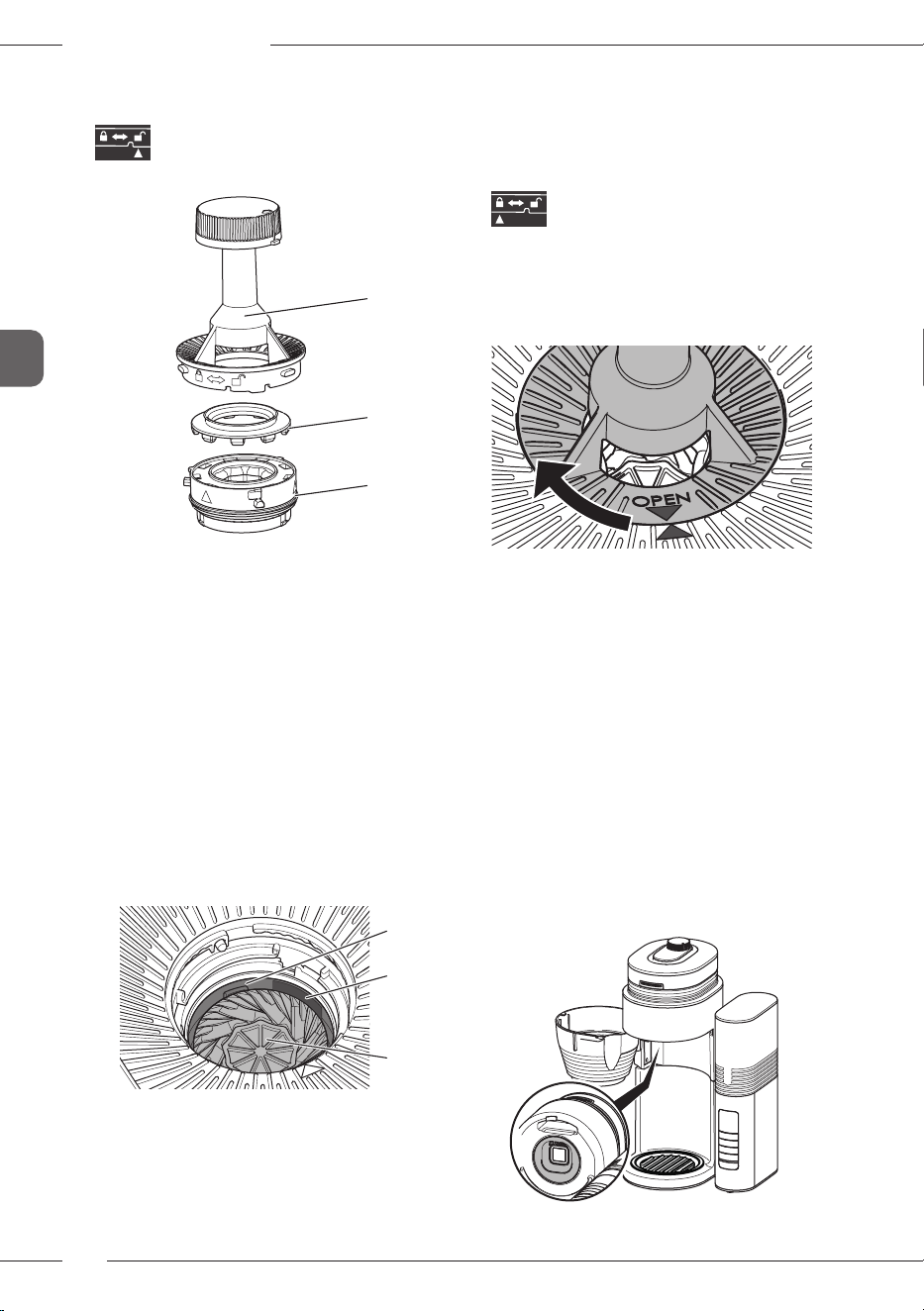 OPEN