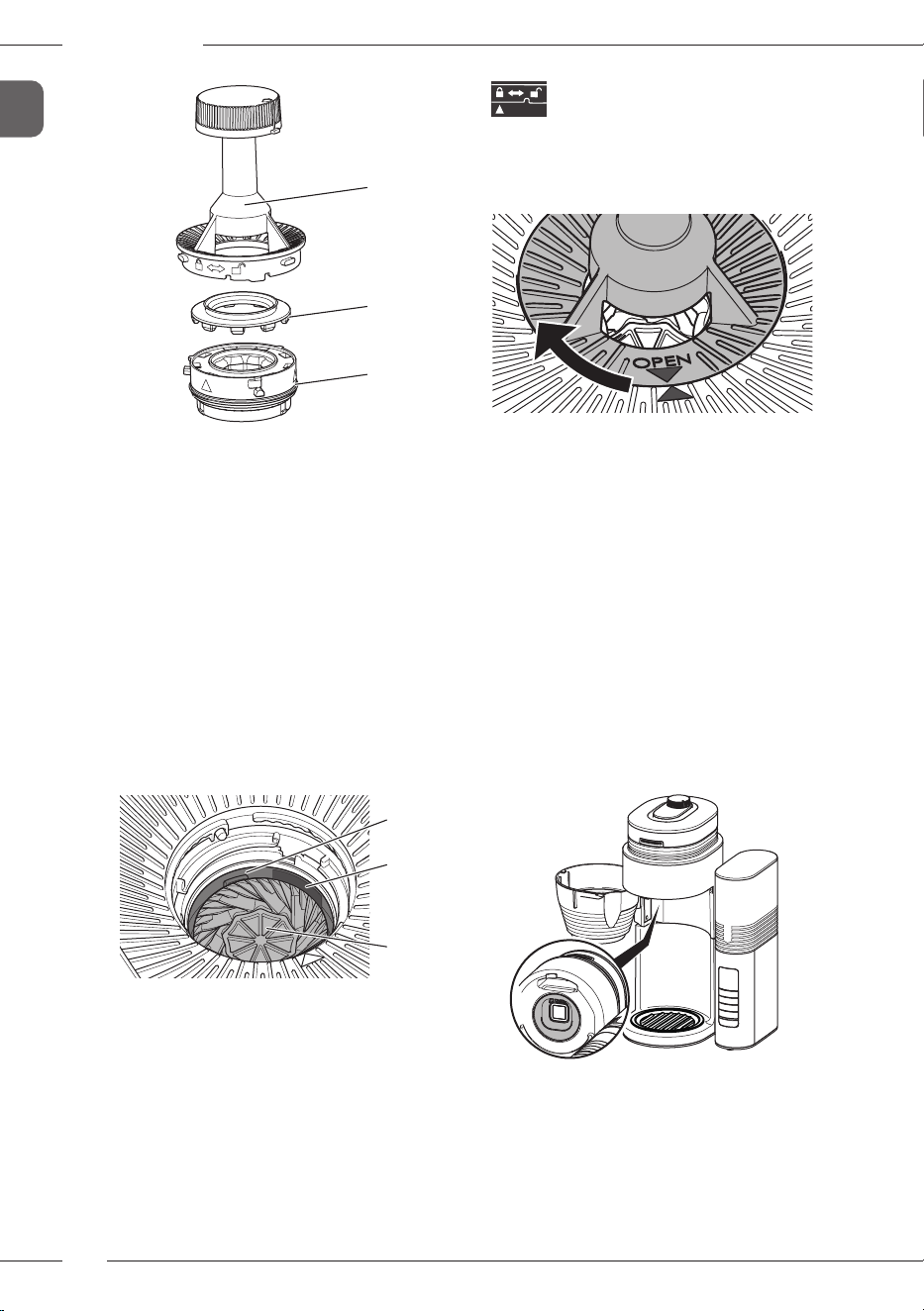 OPEN