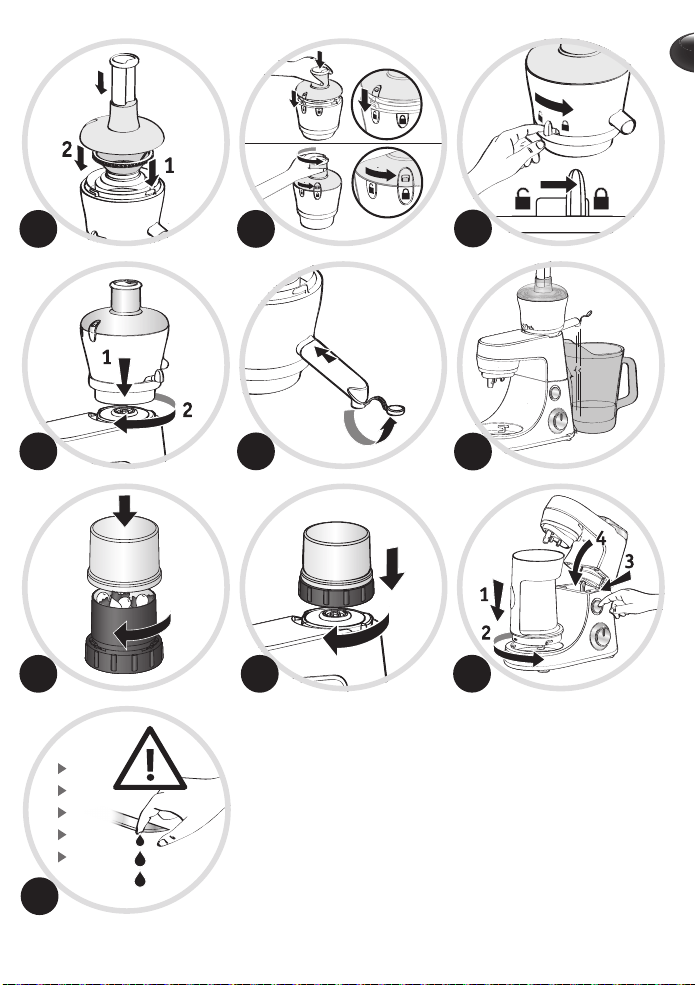 2 1
1 2
4 3 1 2