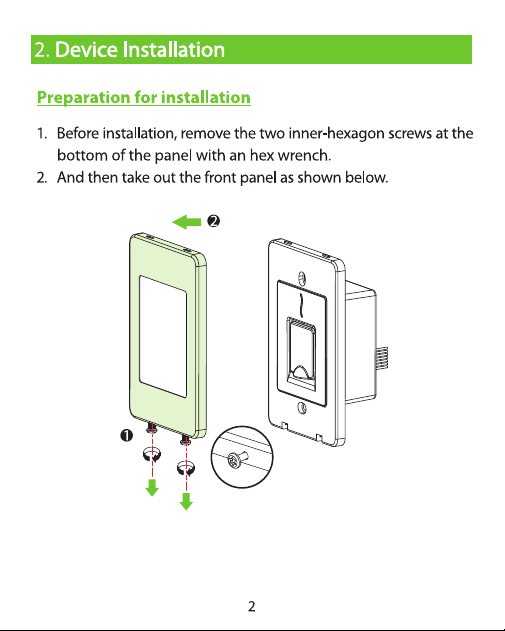 2. Device Installation

Preparation for installation

1. Before installation, remove the two inner-hexagon screws at the bottom of the panel with an hex wrench.
2. And then take out the front panel as shown below.

❷

❶

2