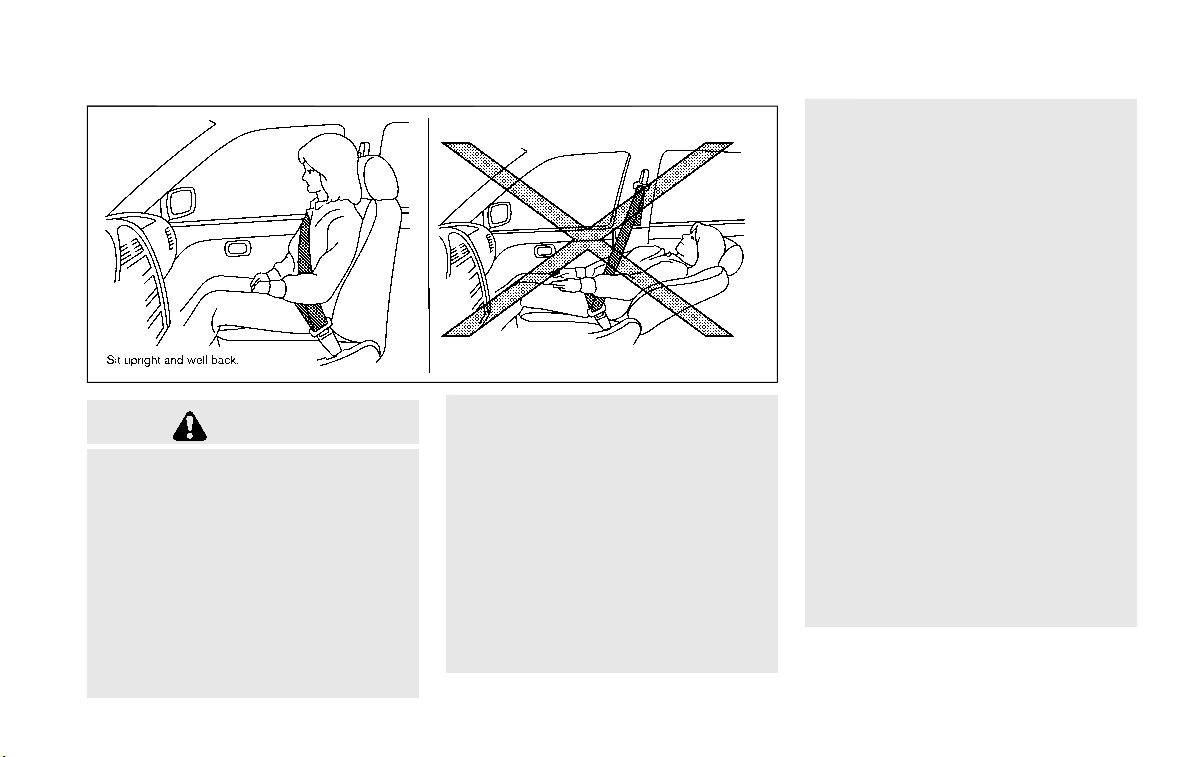 Sit upright and well back.