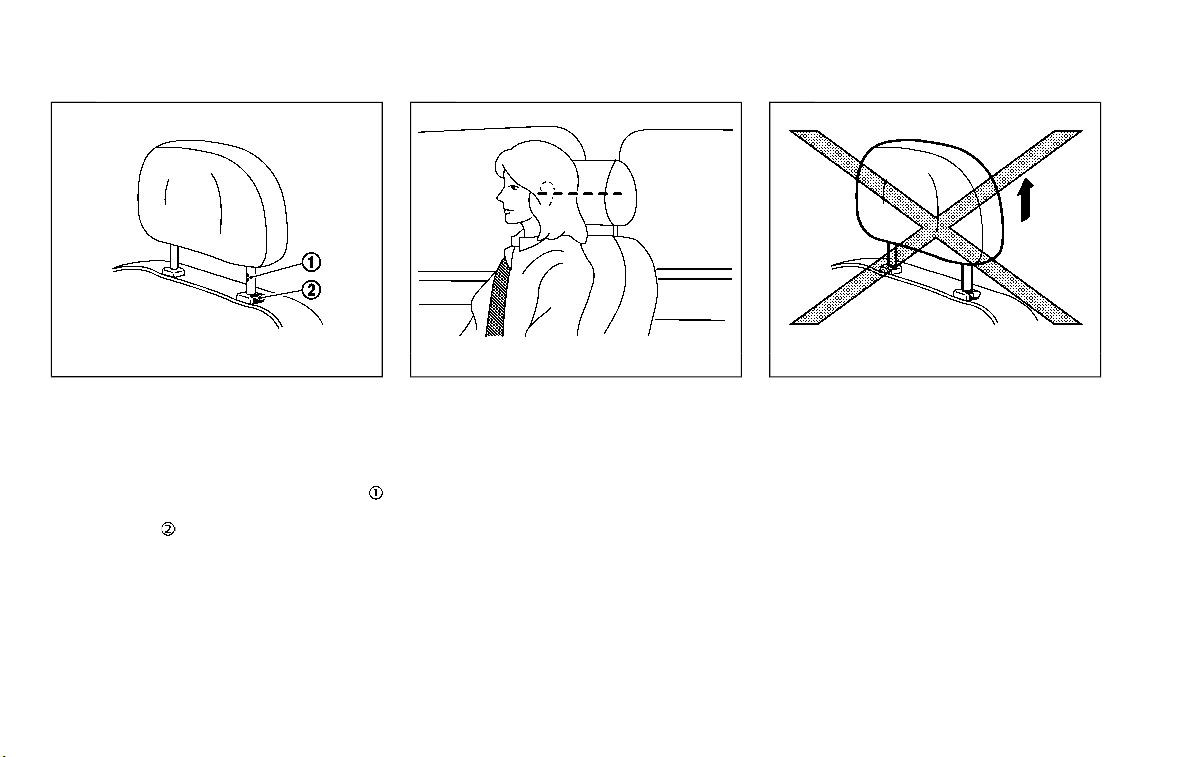 ①
②

①

②